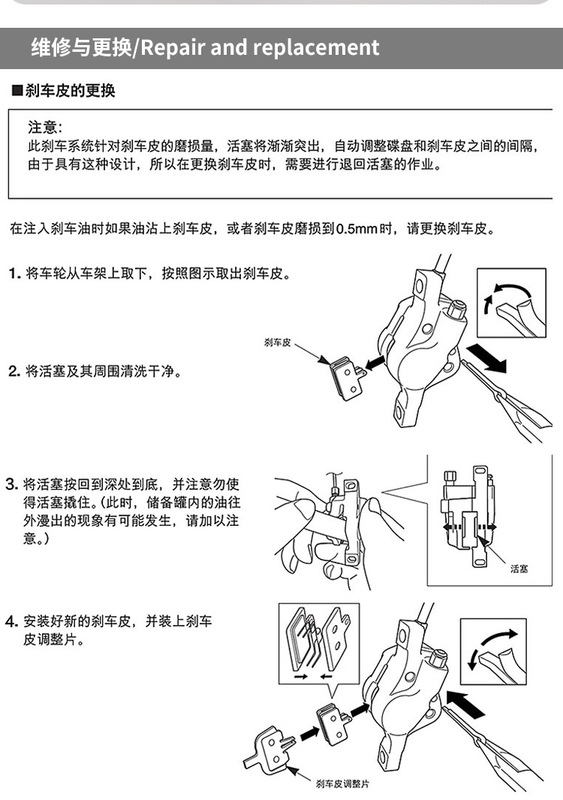 维修与更换/Repair and replacement

■刹车皮的更换

注意:
此刹车系统针对刹车皮的磨损量，活塞将渐渐突出，自动调整碟盘和刹车皮之间的间隔，由于具有这种设计，所以在更换刹车皮时，需要进行退回活塞的作业。

在注入刹车油时如果油沾上刹车皮，或者刹车皮磨损到0.5mm时，请更换刹车皮。

1. 将车轮从车架上取下，按照图示取出刹车皮。

刹车皮

2. 将活塞及其周围清洗干净。

3. 将活塞按回到深处到底，并注意勿使得活塞撬住。(此时，储备罐内的油往外漫出的现象有可能发生，请加以注意。)

活塞

4. 安装好新的刹车皮，并装上刹车皮调整片。

刹车皮调整片