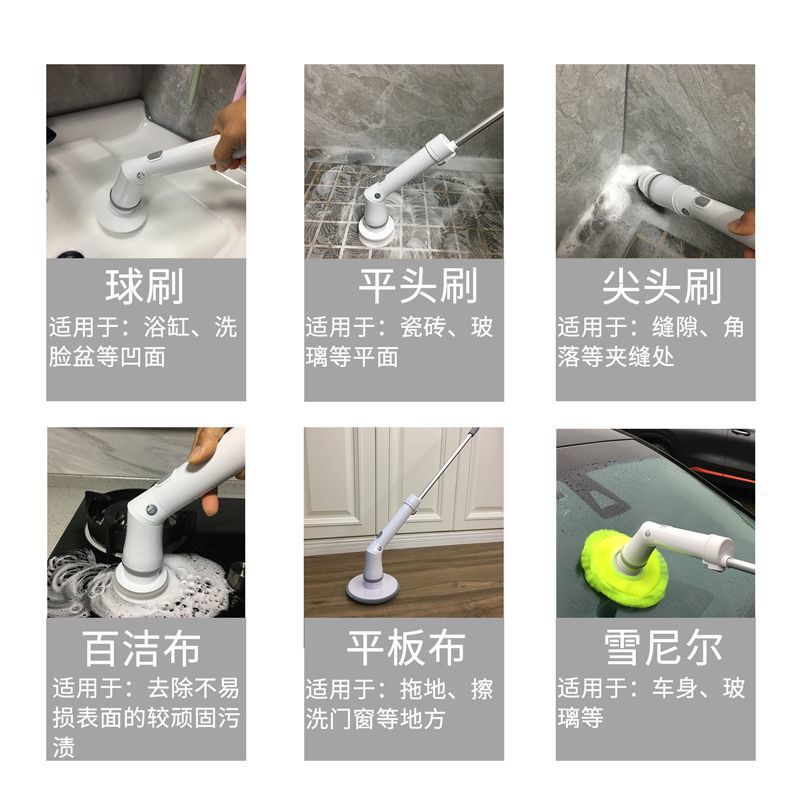 球刷
适用于：浴缸、洗脸盆等凹面

平头刷
适用于：瓷砖、玻璃等平面

尖头刷
适用于：缝隙、角落等夹缝处

百洁布
适用于：去除不易损表面的较顽固污渍

平板布
适用于：拖地、擦洗门窗等地方

雪尼尔
适用于：车身、玻璃等