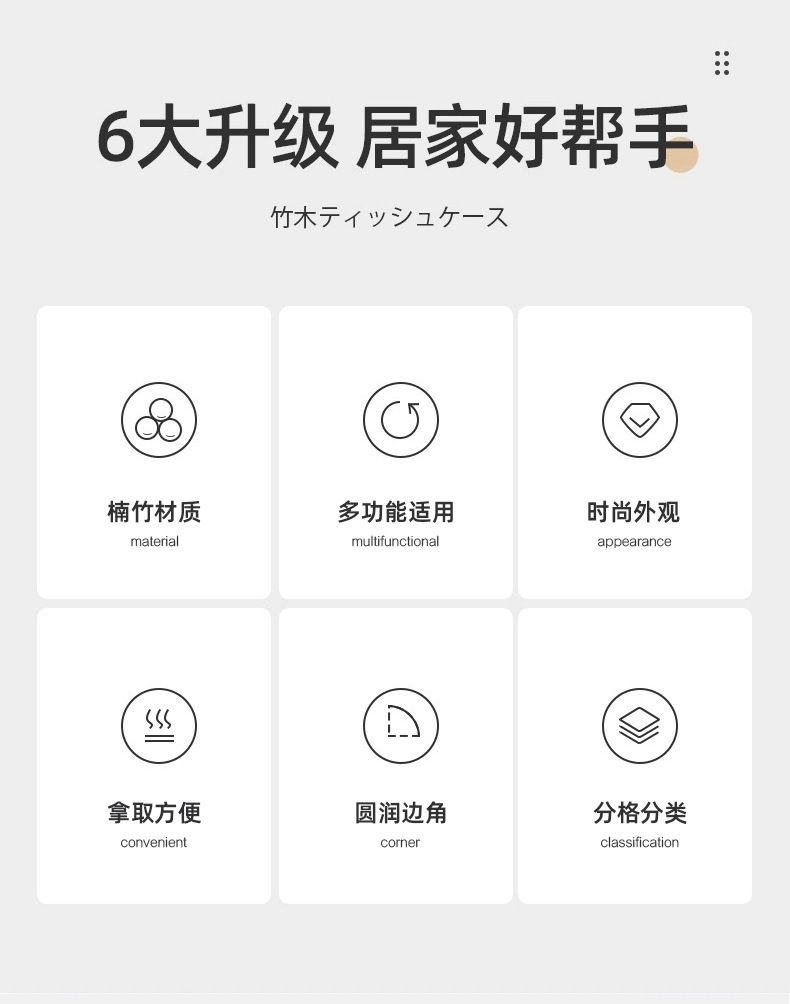 6大升级 居家好帮手

竹木ティッシュケース

楠竹材质
material

多功能适用
multifunctional

时尚外观
appearance

拿取方便
convenient

圆润边角
corner

分格分类
classification