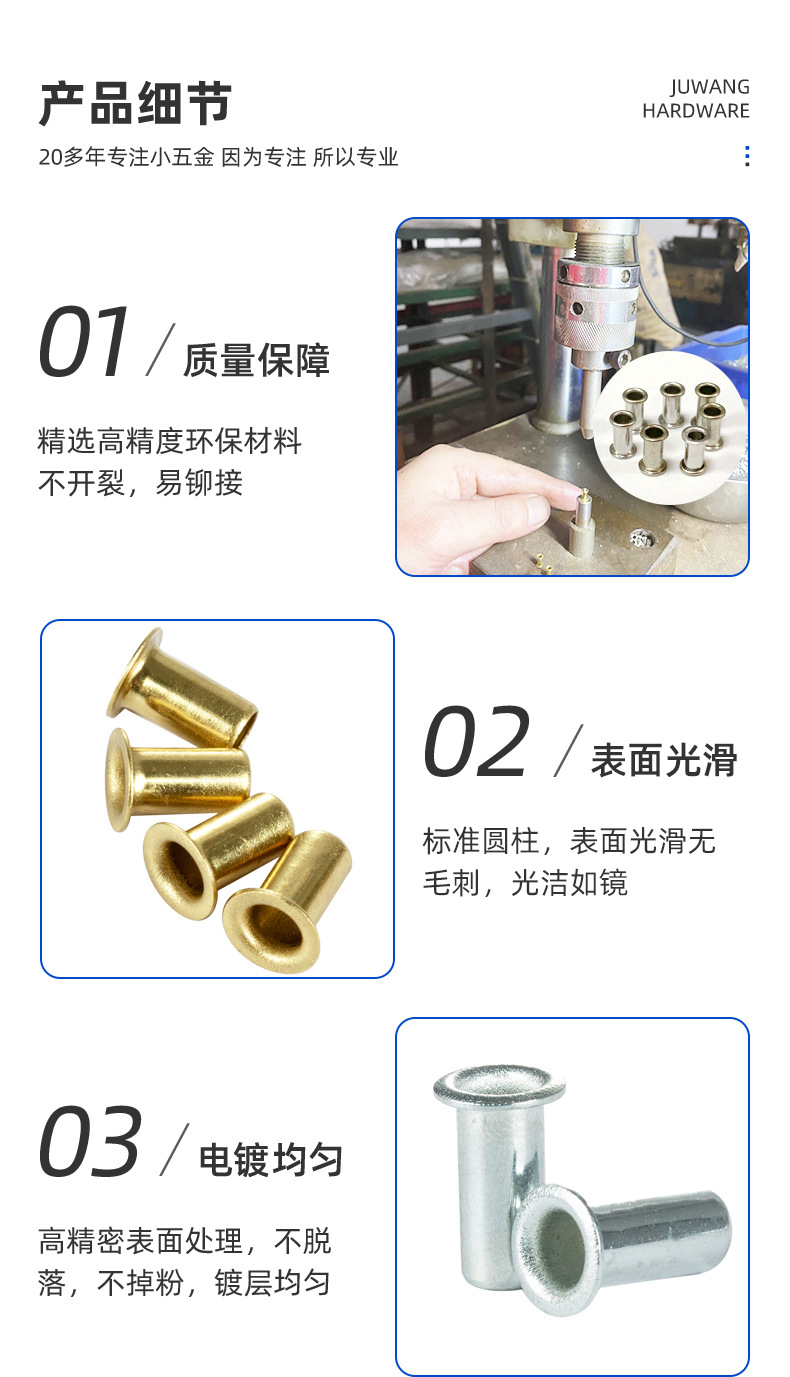 产品细节

JUWANG HARDWARE

20多年专注小五金 因为专注 所以专业

01 / 质量保障

精选高精度环保材料
不开裂，易铆接

02 / 表面光滑

标准圆柱，表面光滑无毛刺，光洁如镜

03 / 电镀均匀

高精密表面处理，不脱落，不掉粉，镀层均匀