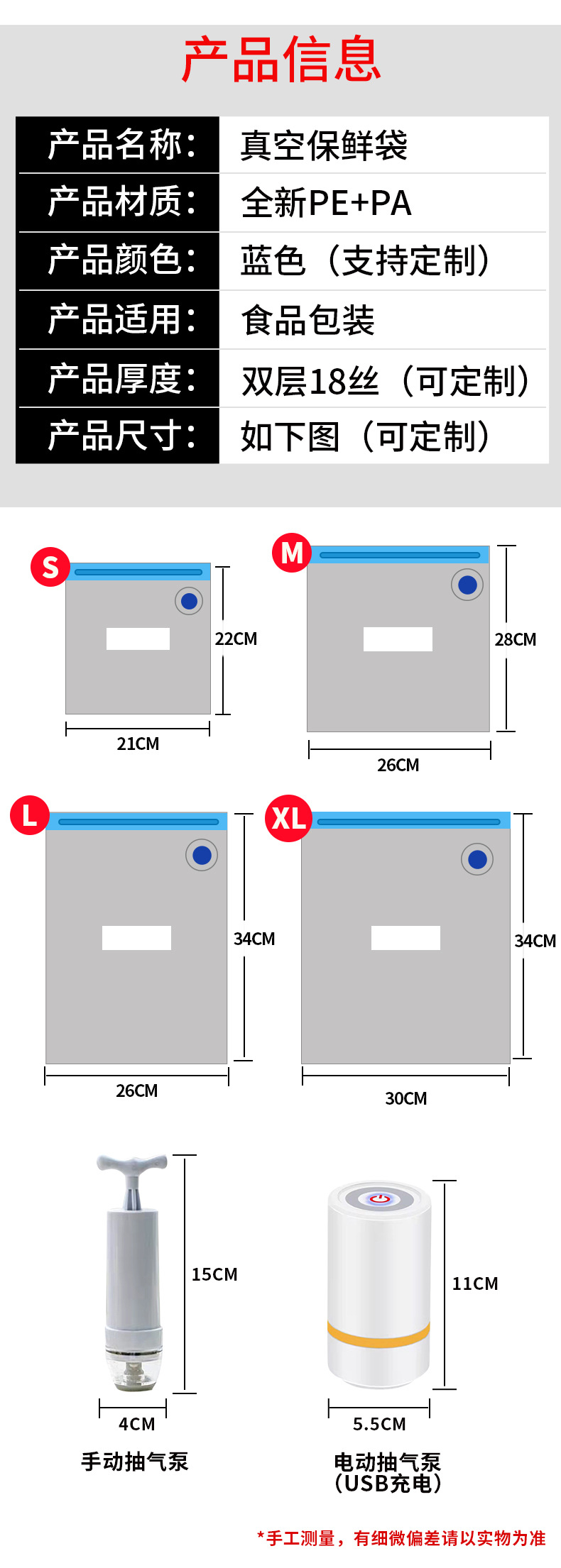 产品信息

| 产品名称: | 真空保鲜袋 |
|---|---|
| 产品材质: | 全新PE+PA |
| 产品颜色: | 蓝色（支持定制） |
| 产品适用: | 食品包装 |
| 产品厚度: | 双层18丝（可定制） |
| 产品尺寸: | 如下图（可定制） |

S
22CM
21CM

M
28CM
26CM

L
34CM
26CM

XL
34CM
30CM

15CM
4CM
手动抽气泵

11CM
5.5CM
电动抽气泵
（USB充电）

*手工测量，有细微偏差请以实物为准