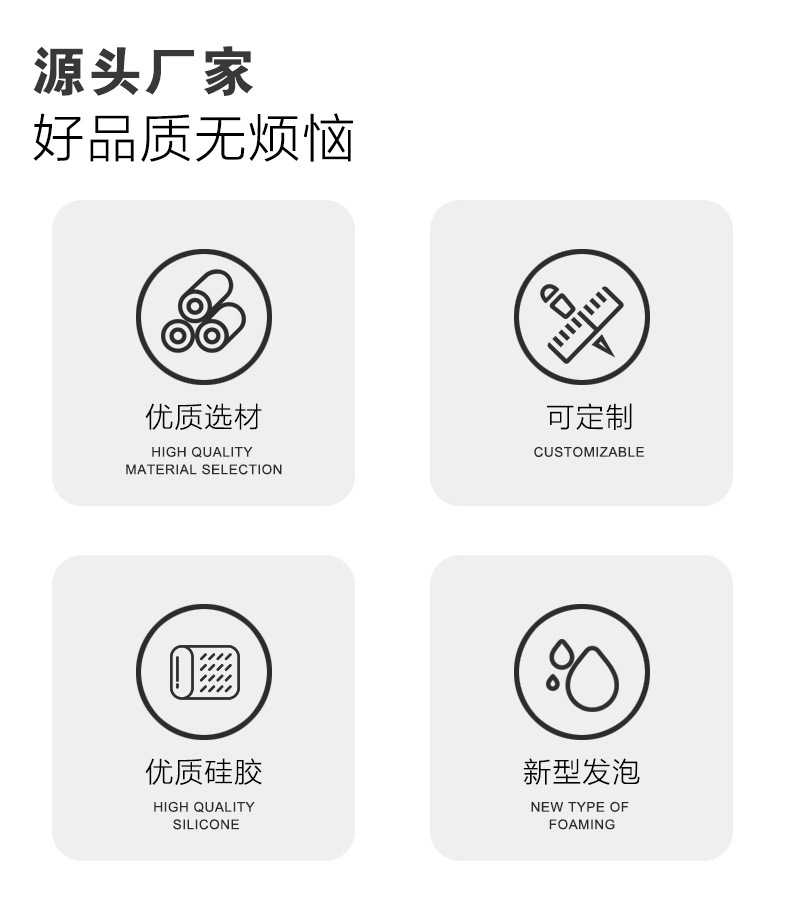 源头厂家
好品质无烦恼

优质选材
HIGH QUALITY
MATERIAL SELECTION

可定制
CUSTOMIZABLE

优质硅胶
HIGH QUALITY
SILICONE

新型发泡
NEW TYPE OF
FOAMING