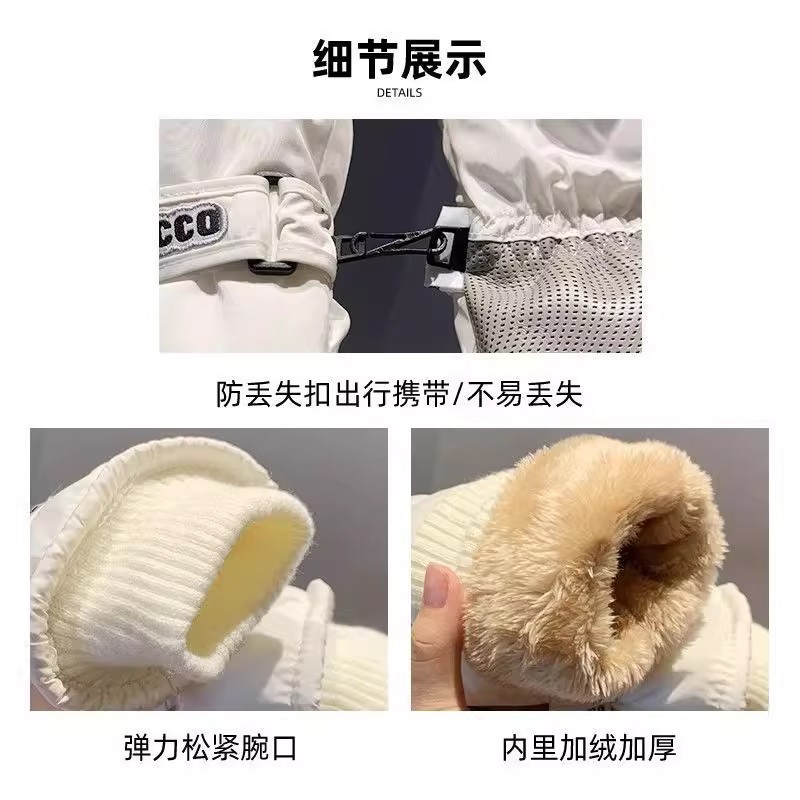 细节展示
DETAILS

CCO

防丢失扣出行携带/不易丢失

弹力松紧腕口

内里加绒加厚