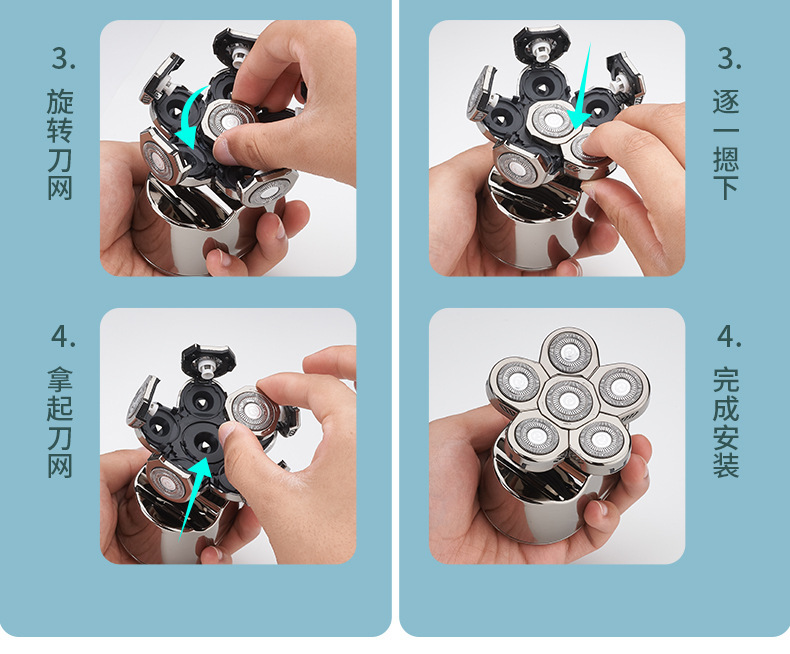 3.
旋转刀网

4.
拿起刀网

3.
逐一摁下

4.
完成安装