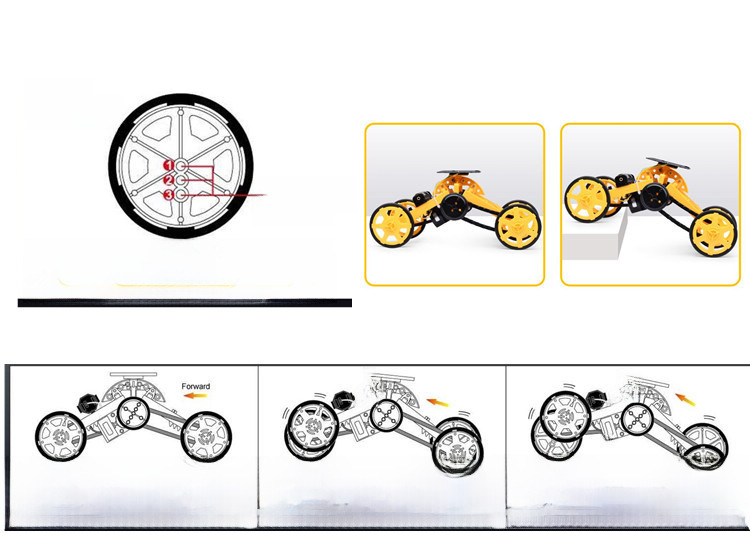 1
2
3

Forward