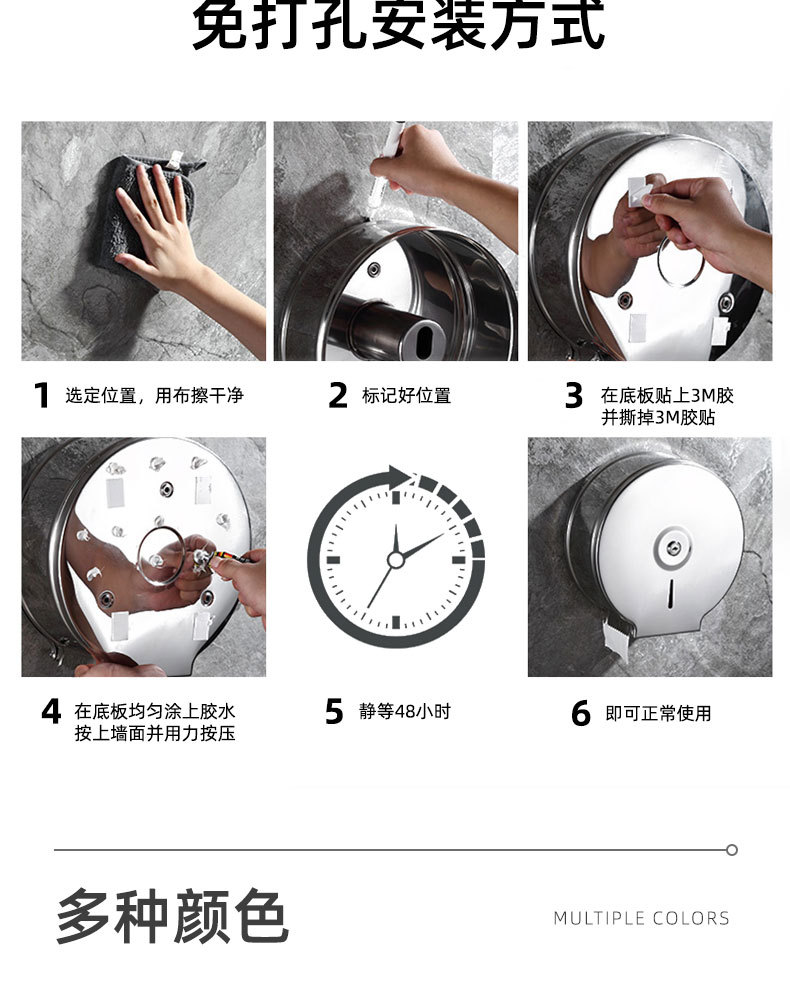 免打孔安装方式

1 选定位置，用布擦干净

2 标记好位置

3 在底板贴上3M胶并撕掉3M胶贴

4 在底板均匀涂上胶水按上墙面并用力按压

5 静等48小时

6 即可正常使用

多种颜色

MULTIPLE COLORS