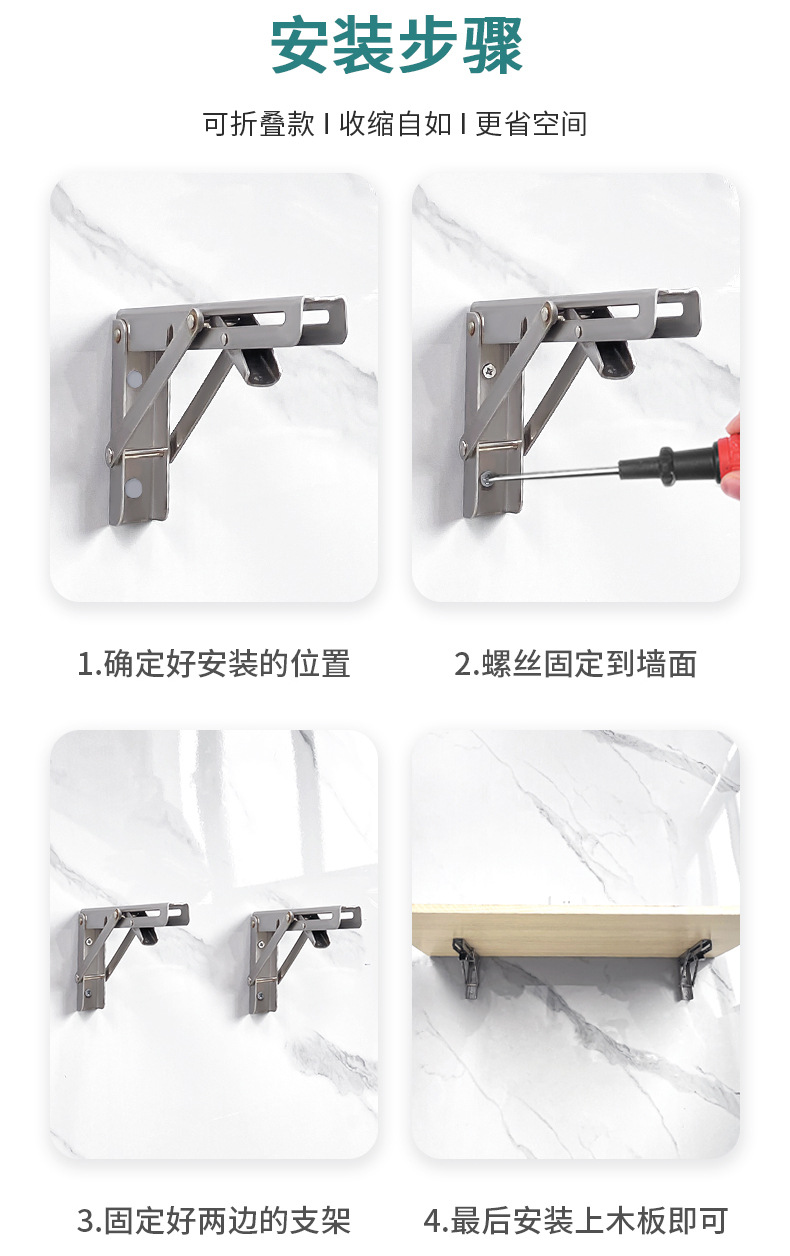 安装步骤

可折叠款 I 收缩自如 I 更省空间

1.确定好安装的位置

2.螺丝固定到墙面

3.固定好两边的支架

4.最后安装上木板即可