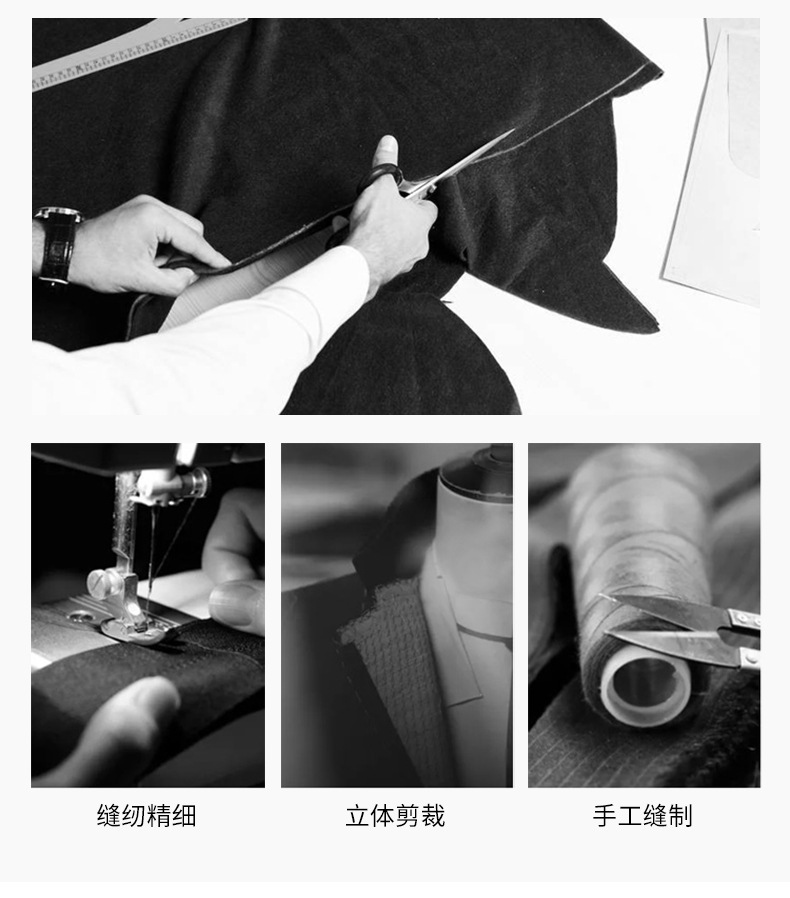 缝纫精细

立体剪裁

手工缝制