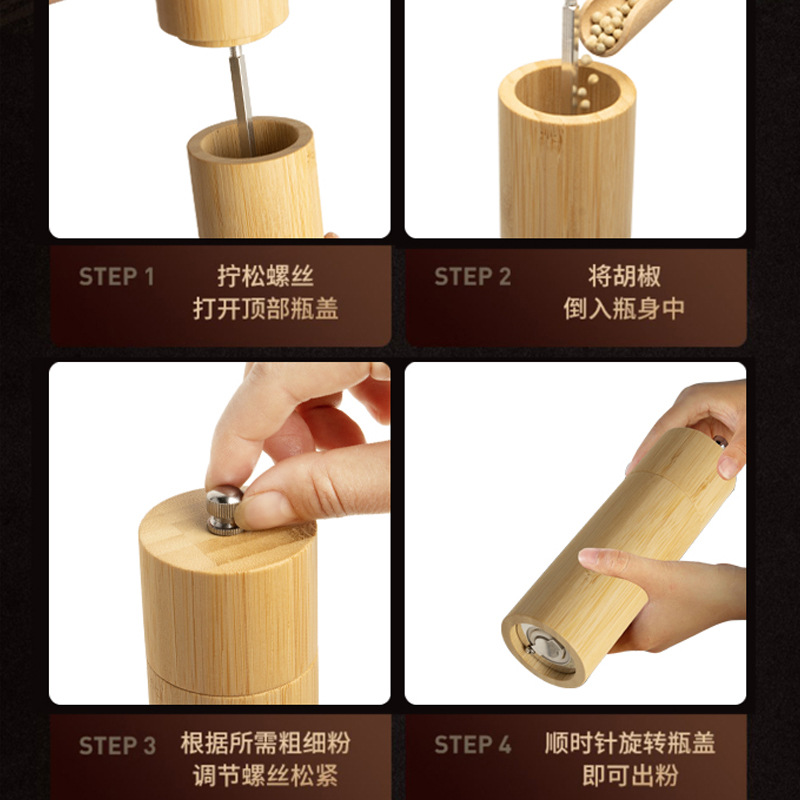 STEP 1 拧松螺丝 打开顶部瓶盖

STEP 2 将胡椒 倒入瓶身中

STEP 3 根据所需粗细粉 调节螺丝松紧

STEP 4 顺时针旋转瓶盖 即可出粉