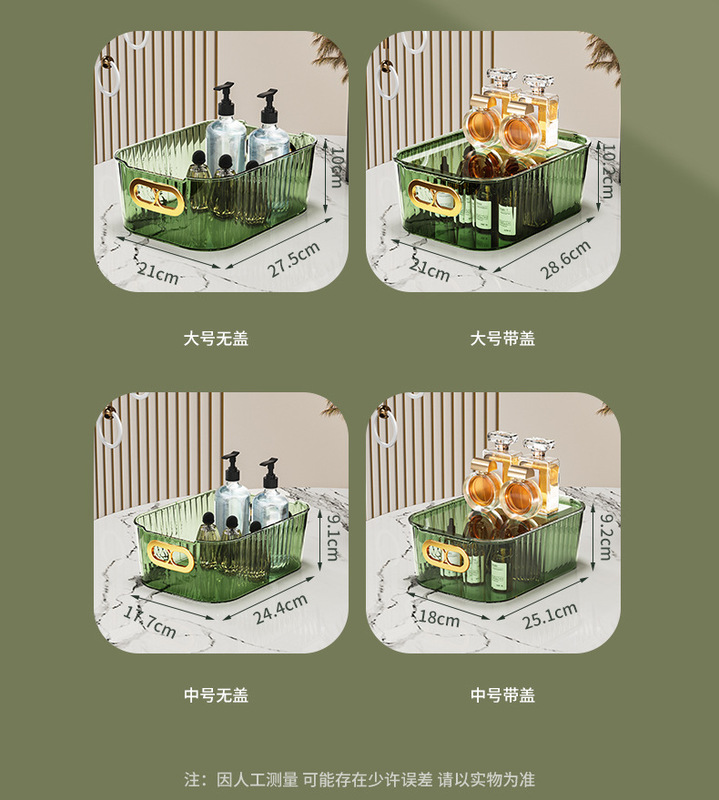 10cm
21cm
27.5cm

大号无盖

10.2cm
21cm
28.6cm

大号带盖

9.1cm
17.7cm
24.4cm

中号无盖

9.2cm
18cm
25.1cm

中号带盖

注：因人工测量 可能存在少许误差 请以实物为准