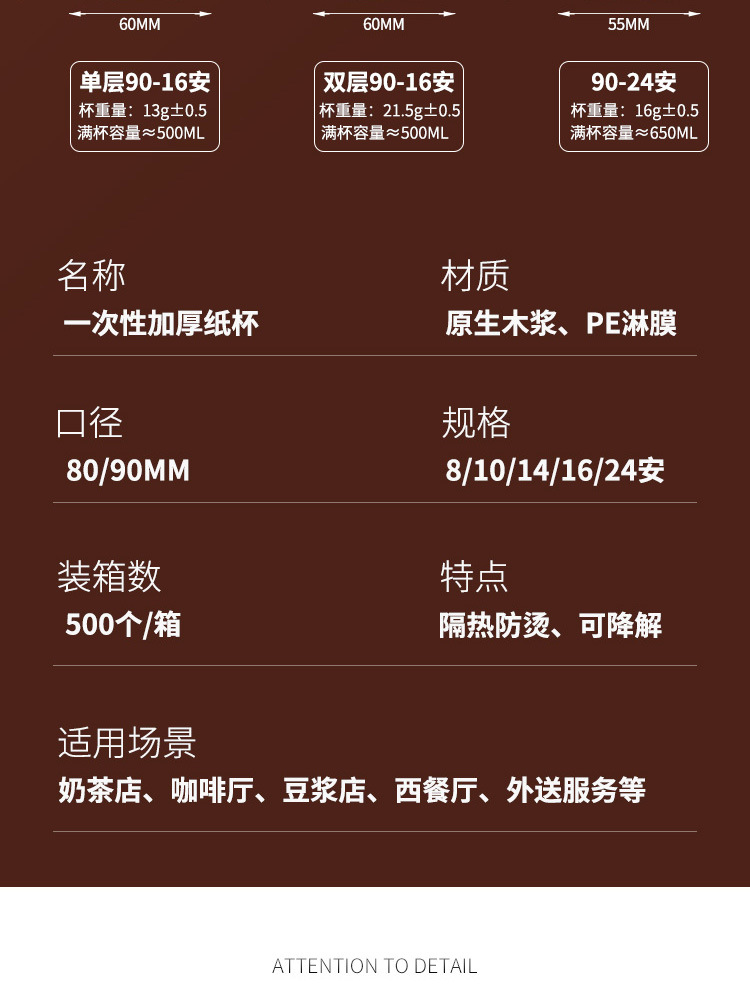 60MM

单层90-16安
杯重量：13g±0.5
满杯容量≈500ML

60MM

双层90-16安
杯重量：21.5g±0.5
满杯容量≈500ML

55MM

90-24安
杯重量：16g±0.5
满杯容量≈650ML

名称
一次性加厚纸杯

材质
原生木浆、PE淋膜

口径
80/90MM

规格
8/10/14/16/24安

装箱数
500个/箱

特点
隔热防烫、可降解

适用场景
奶茶店、咖啡厅、豆浆店、西餐厅、外送服务等

ATTENTION TO DETAIL