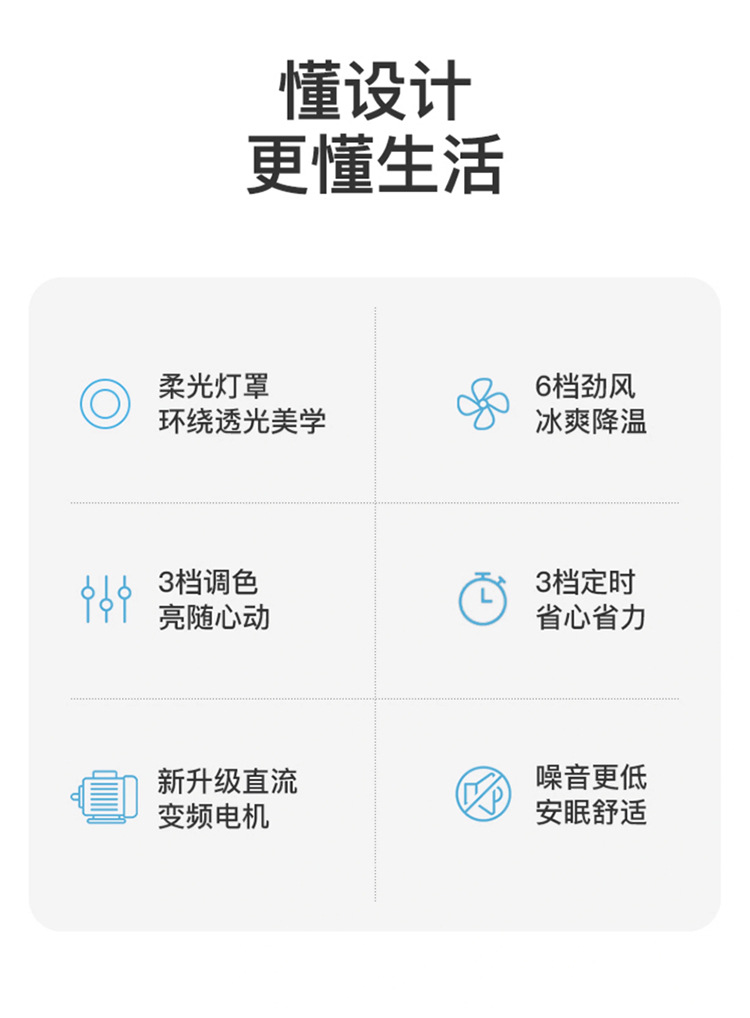 懂设计
更懂生活

柔光灯罩
环绕透光美学

6档劲风
冰爽降温

3档调色
亮随心动

3档定时
省心省力

新升级直流
变频电机

噪音更低
安眠舒适