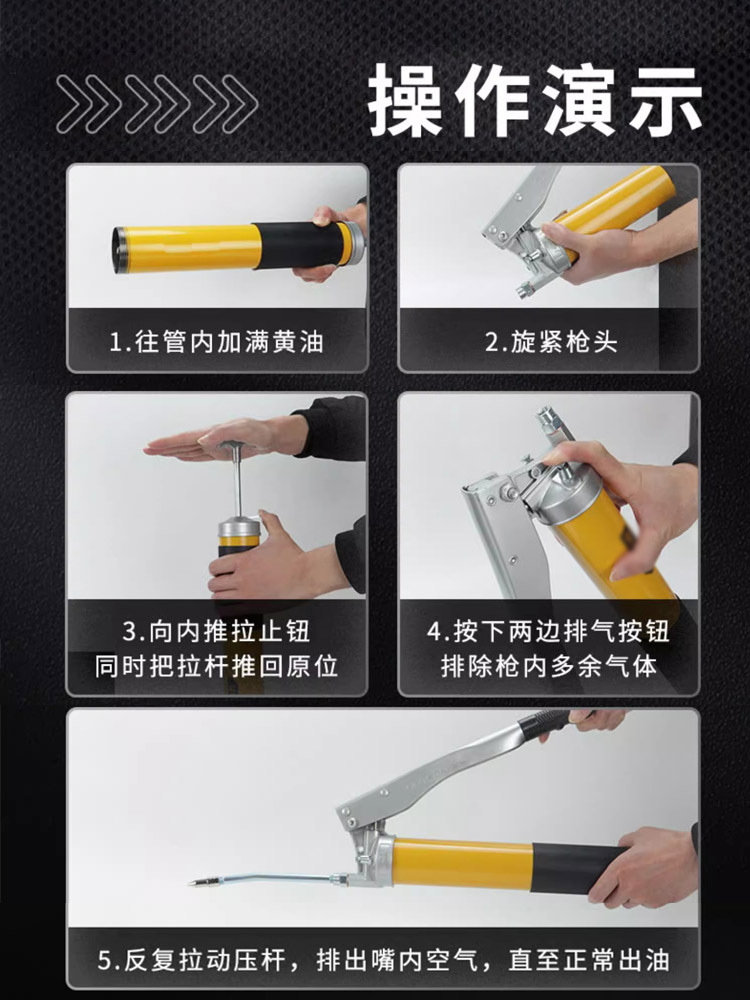 操作演示

1.往管内加满黄油

2.旋紧枪头

3.向内推拉止钮
同时把拉杆推回原位

4.按下两边排气按钮
排除枪内多余气体

5.反复拉动压杆，排出嘴内空气，直至正常出油