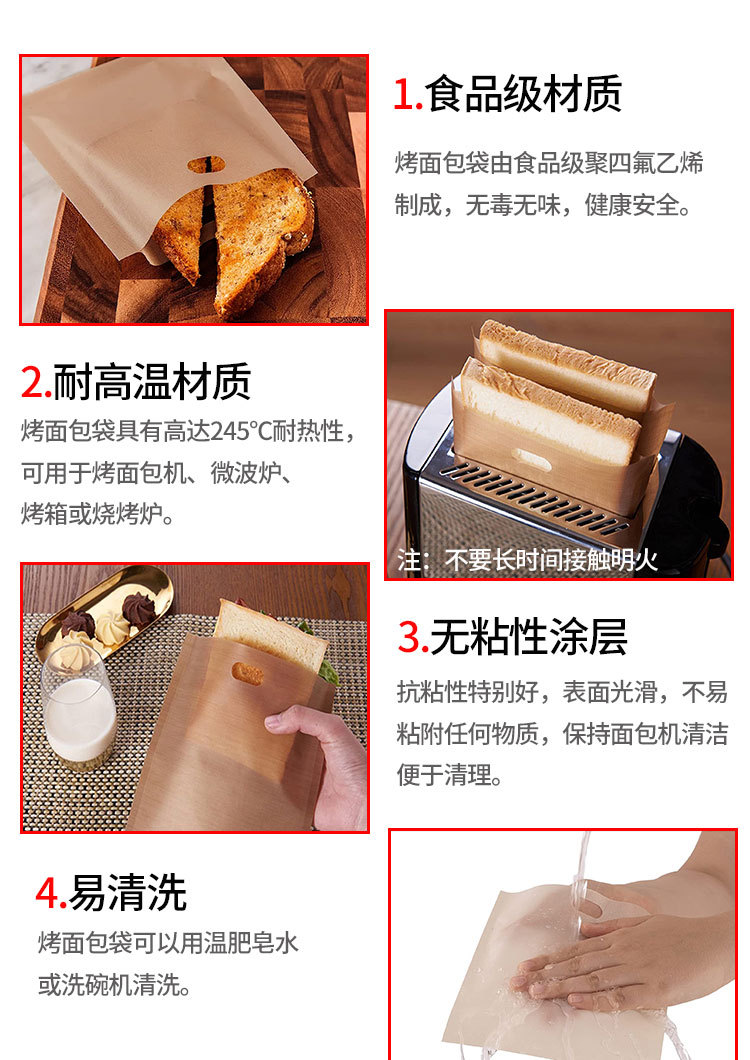 1.食品级材质

烤面包袋由食品级聚四氟乙烯制成，无毒无味，健康安全。

2.耐高温材质

烤面包袋具有高达245°C耐热性，可用于烤面包机、微波炉、烤箱或烧烤炉。

注：不要长时间接触明火

3.无粘性涂层

抗粘性特别好，表面光滑，不易粘附任何物质，保持面包机清洁便于清理。

4.易清洗

烤面包袋可以用温肥皂水或洗碗机清洗。