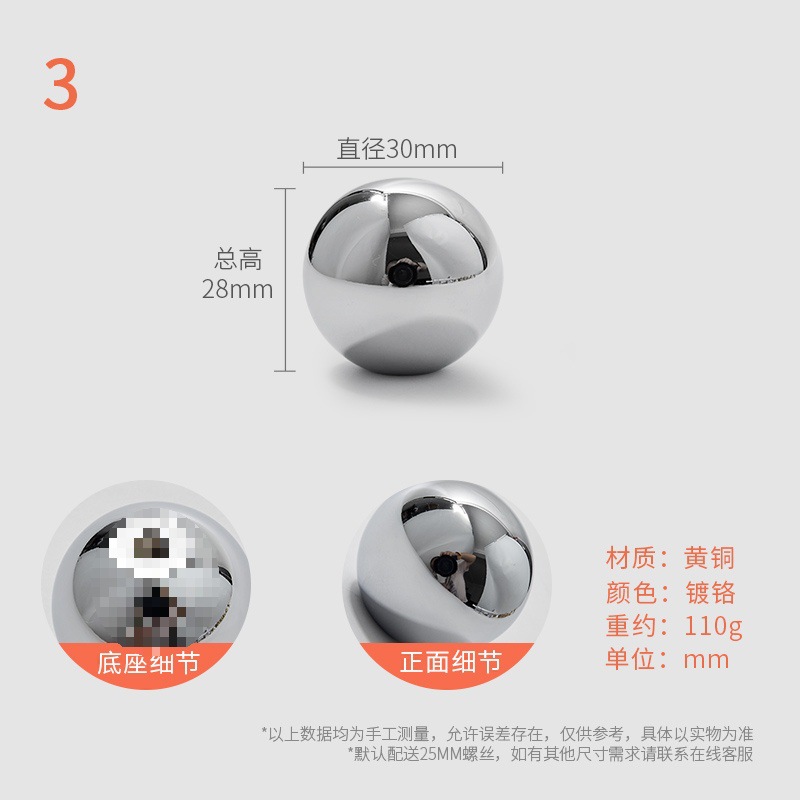 3

直径30mm

总高
28mm

底座细节

正面细节

材质：黄铜
颜色：镀铬
重约：110g
单位：mm

*以上数据均为手工测量，允许误差存在，仅供参考，具体以实物为准
*默认配送25MM螺丝，如有其他尺寸需求请联系在线客服