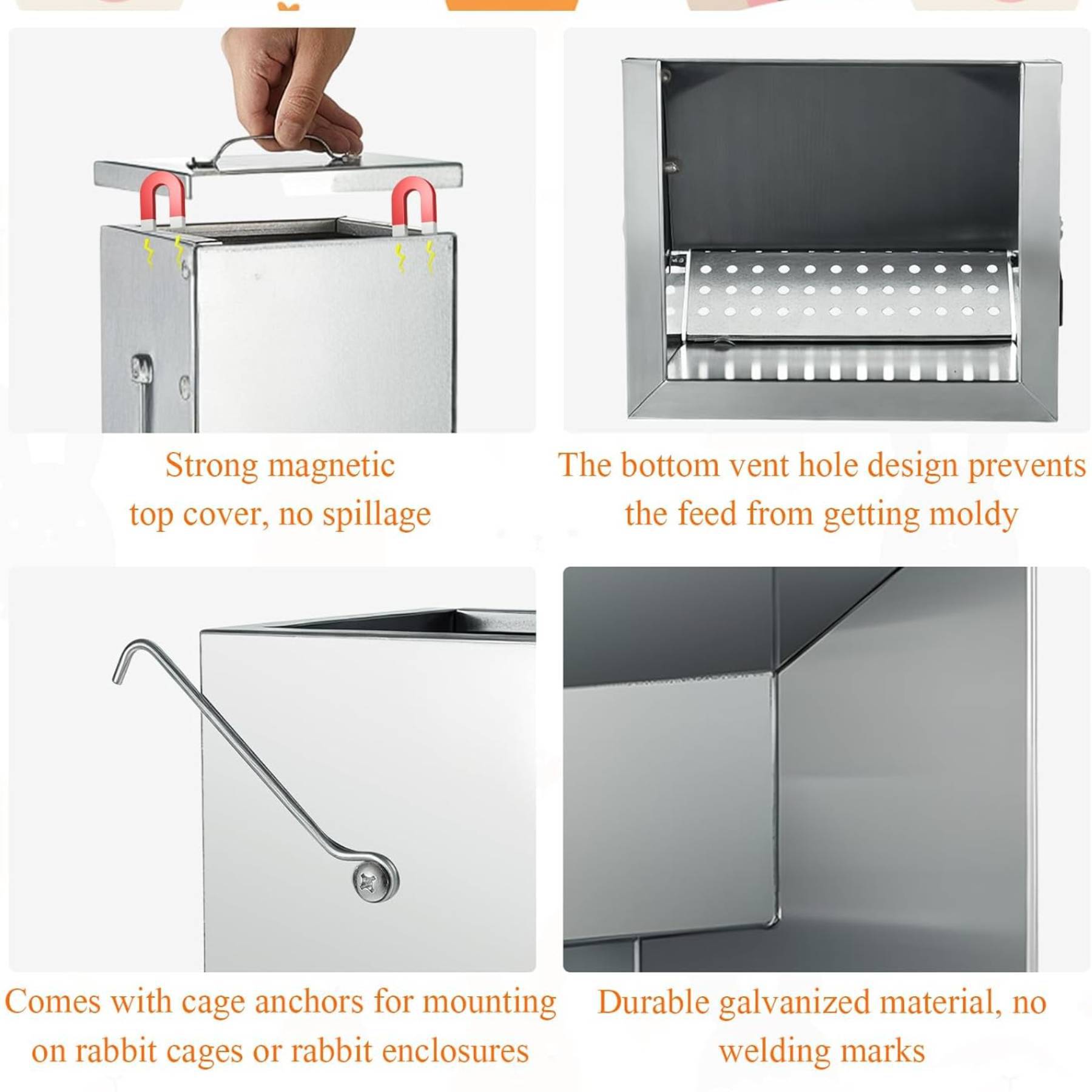 Strong magnetic top cover, no spillage

The bottom vent hole design prevents the feed from getting moldy

Comes with cage anchors for mounting on rabbit cages or rabbit enclosures

Durable galvanized material, no welding marks