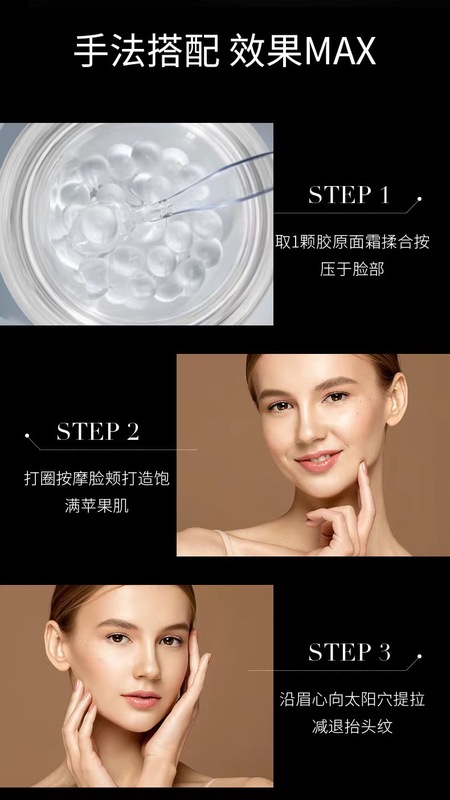 手法搭配 效果MAX

STEP 1

取1颗胶原面霜揉合按压于脸部

STEP 2

打圈按摩脸颊打造饱满苹果肌

STEP 3

沿眉心向太阳穴提拉减退抬头纹