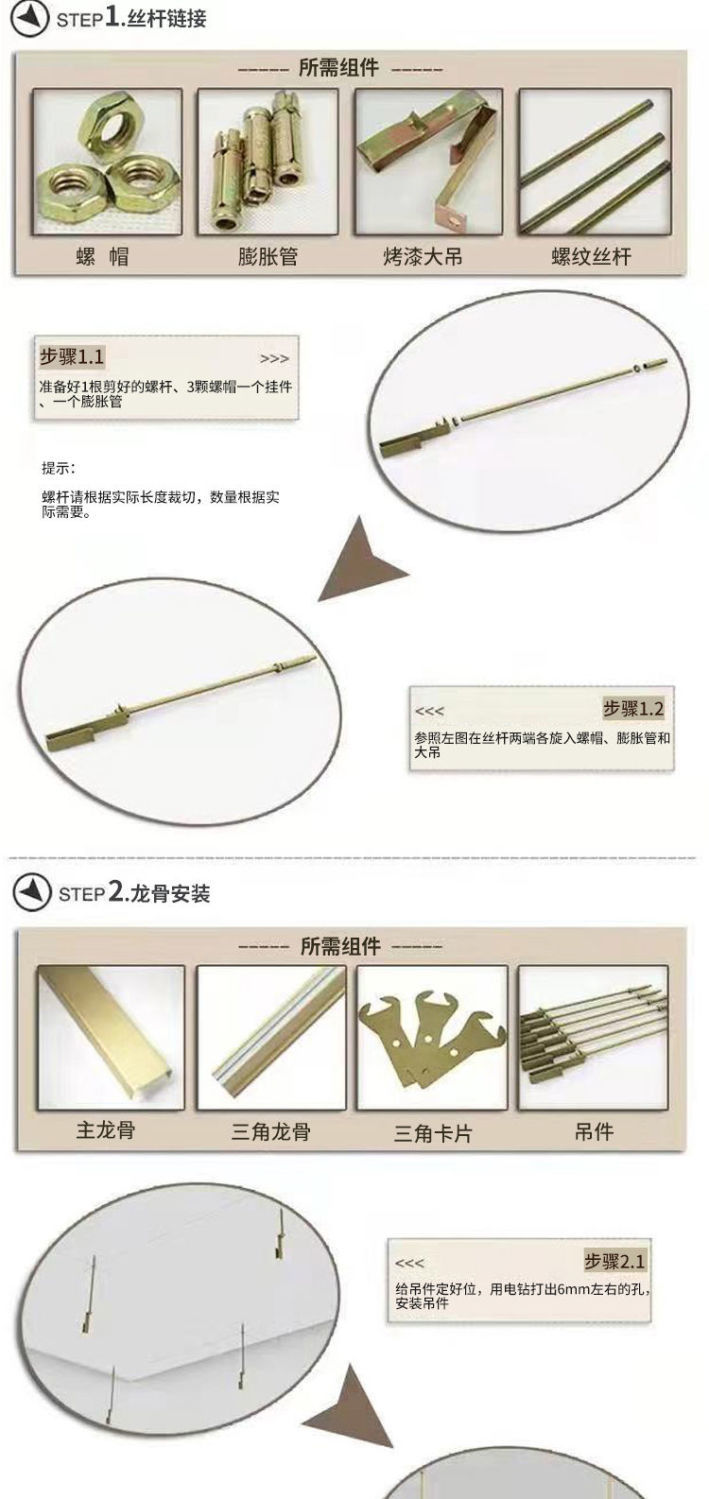 STEP 1.丝杆链接

------ 所需组件 ------

螺 帽

膨胀管

烤漆大吊

螺纹丝杆

步骤1.1 >>>

准备好1根剪好的螺杆、3颗螺帽一个挂件、一个膨胀管

提示：

螺杆请根据实际长度裁切，数量根据实际需要。

<<< 步骤1.2

参照左图在丝杆两端各旋入螺帽、膨胀管和大吊

STEP 2.龙骨安装

------ 所需组件 ------

主龙骨

三角龙骨

三角卡片

吊件

<<< 步骤2.1

给吊件定好位，用电钻打出6mm左右的孔，安装吊件