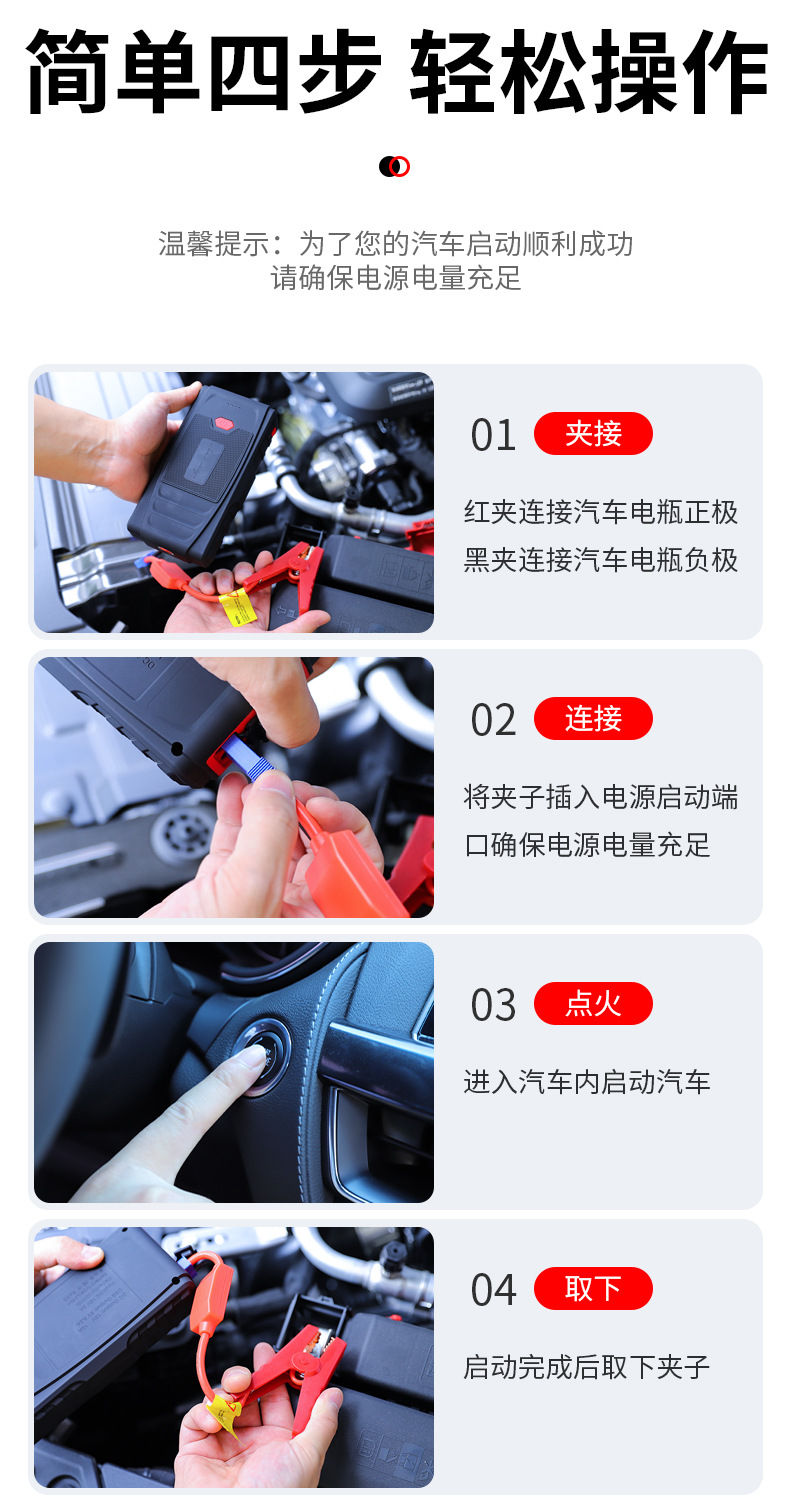 简单四步 轻松操作

温馨提示：为了您的汽车启动顺利成功
请确保电源电量充足

01 夹接

红夹连接汽车电瓶正极
黑夹连接汽车电瓶负极

02 连接

将夹子插入电源启动端口确保电源电量充足

03 点火

进入汽车内启动汽车

04 取下

启动完成后取下夹子