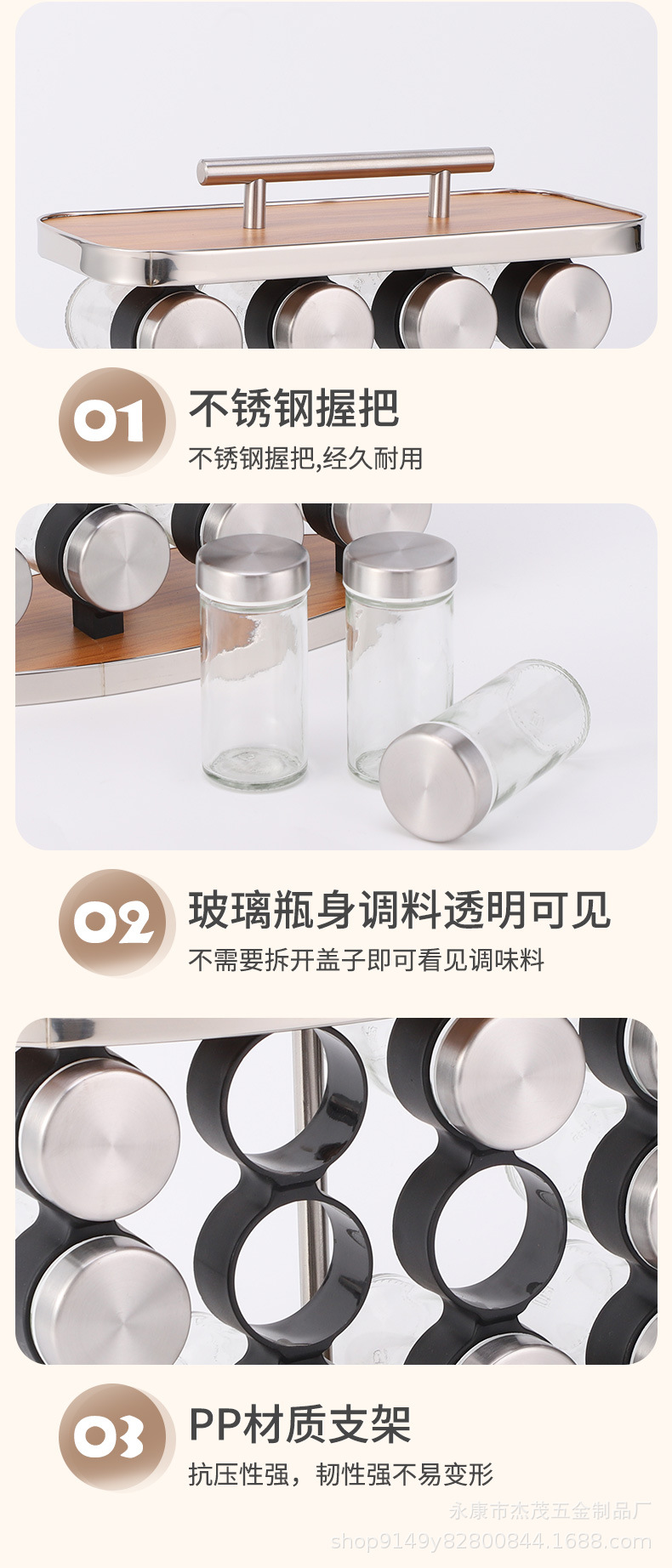 01
不锈钢握把
不锈钢握把,经久耐用

02
玻璃瓶身调料透明可见
不需要拆开盖子即可看见调味料

03
PP材质支架
抗压性强，韧性强不易变形

永康市杰茂五金制品厂
shop9149y82800844.1688.com