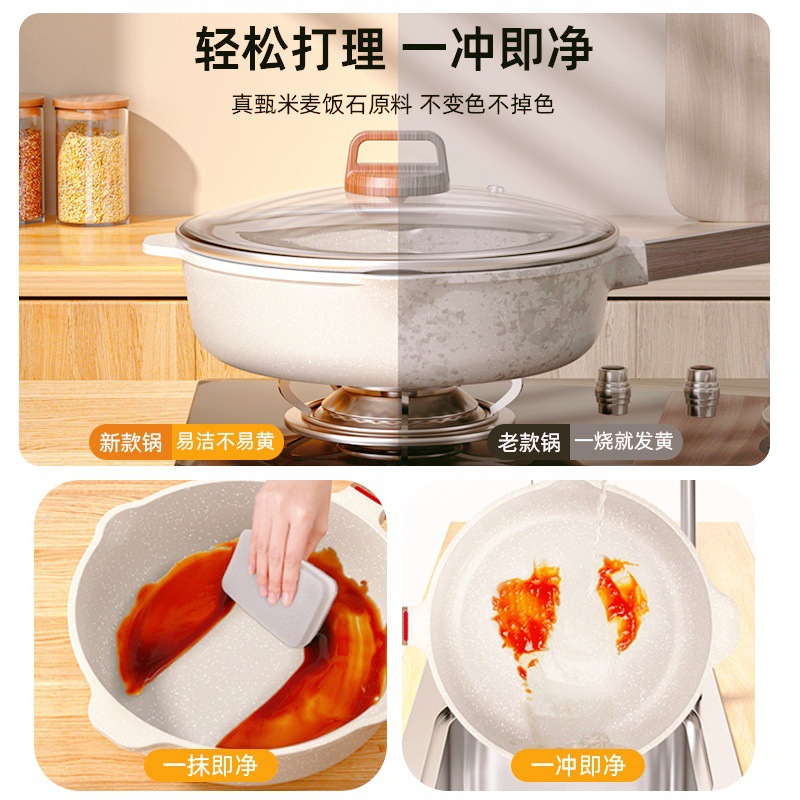 轻松打理 一冲即净

真甄米麦饭石原料 不变色不掉色

新款锅 易洁不易黄

老款锅 一烧就发黄

一抹即净

一冲即净