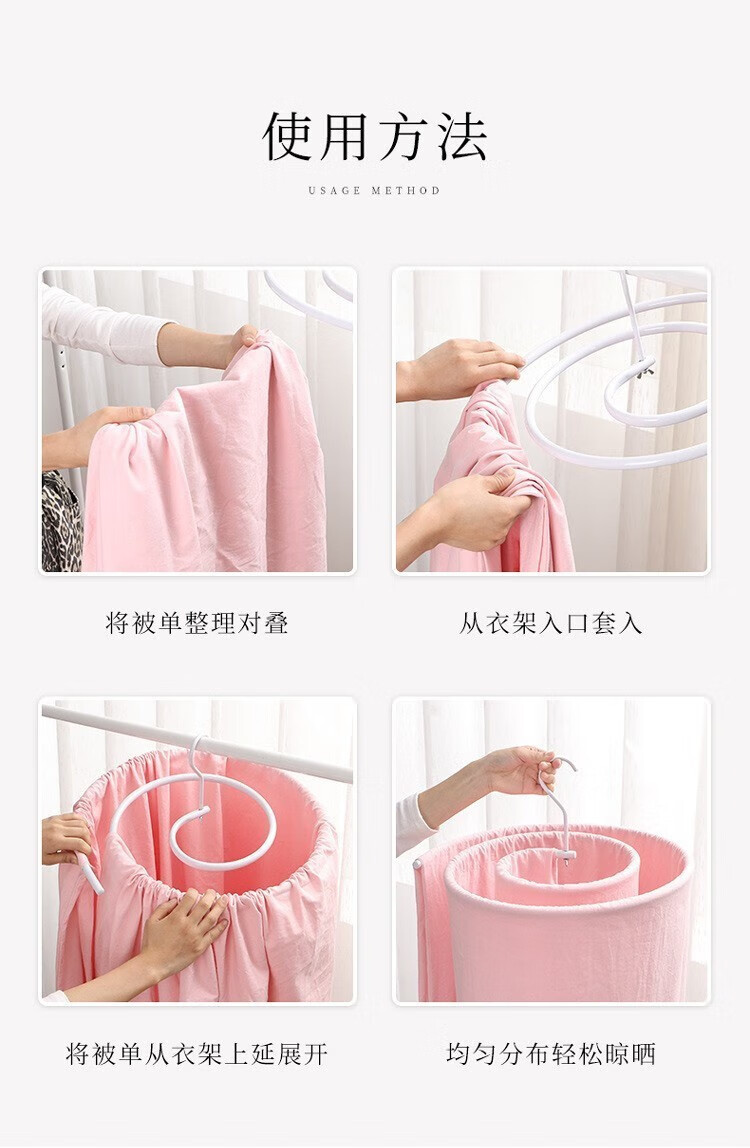 使用方法

USAGE METHOD

将被单整理对叠

从衣架入口套入

将被单从衣架上延展开

均匀分布轻松晾晒