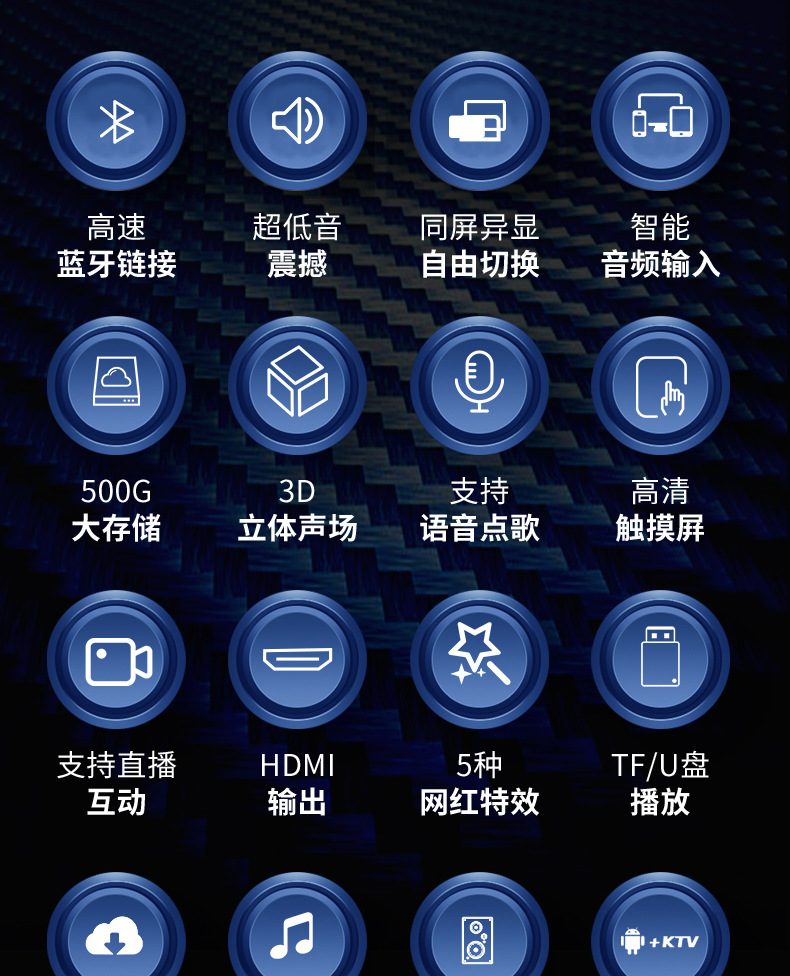 高速
蓝牙链接

超低音
震撼

同屏异显
自由切换

智能
音频输入

500G
大存储

3D
立体声场

支持
语音点歌

高清
触摸屏

支持直播
互动

HDMI
输出

5种
网红特效

TF/U盘
播放

+KTV