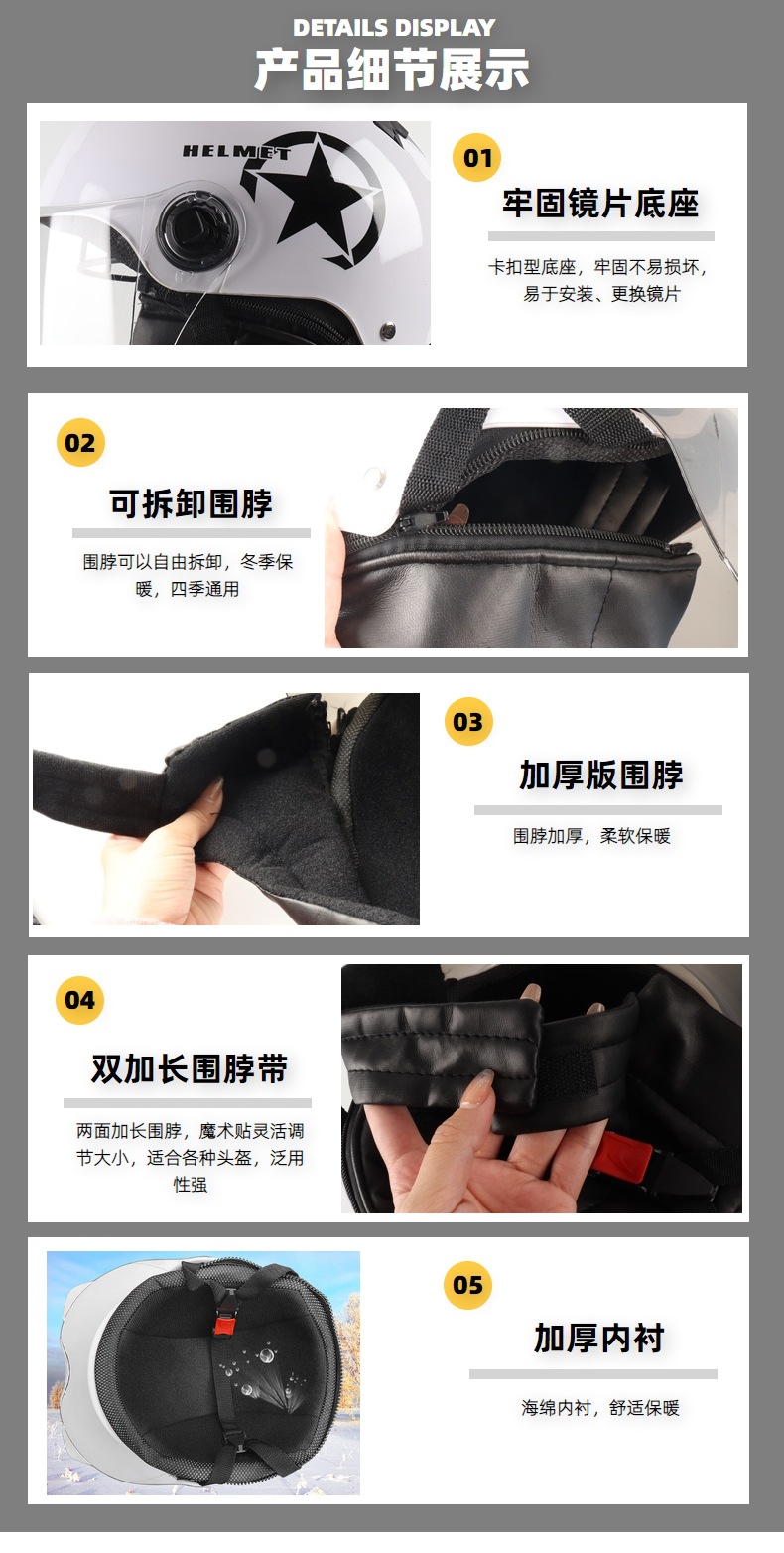 DETAILS DISPLAY
产品细节展示

HELMET

01
牢固镜片底座
卡扣型底座，牢固不易损坏，易于安装、更换镜片

02
可拆卸围脖
围脖可以自由拆卸，冬季保暖，四季通用

03
加厚版围脖
围脖加厚，柔软保暖

04
双加长围脖带
两面加长围脖，魔术贴灵活调节大小，适合各种头盔，泛用性强

05
加厚内衬
海绵内衬，舒适保暖