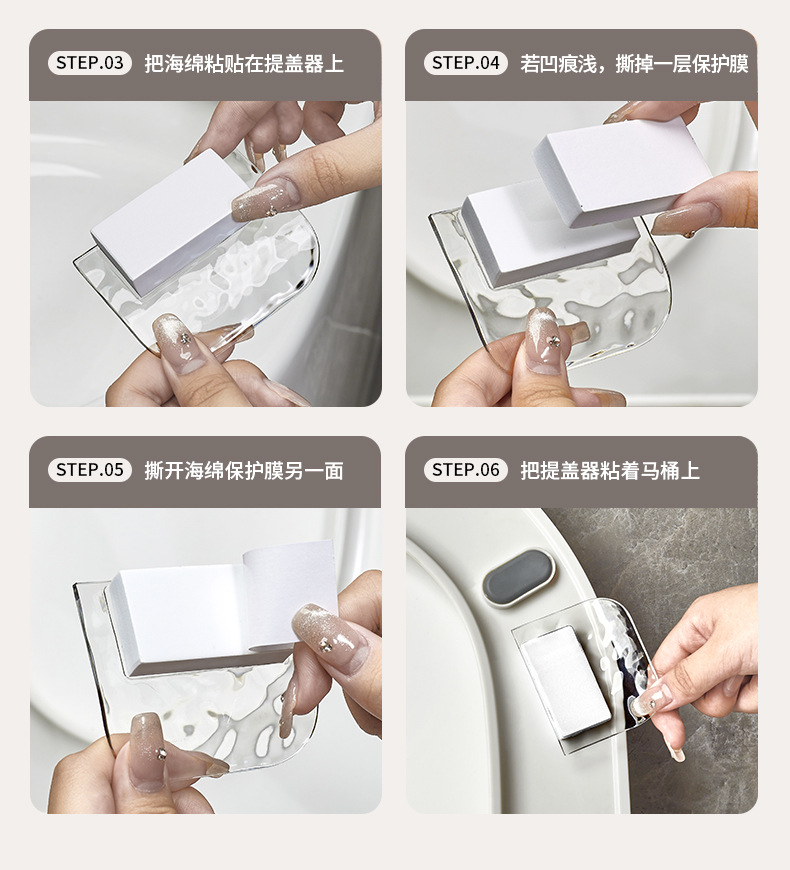 STEP.03 把海绵粘贴在提盖器上

STEP.04 若凹痕浅，撕掉一层保护膜

STEP.05 撕开海绵保护膜另一面

STEP.06 把提盖器粘着马桶上