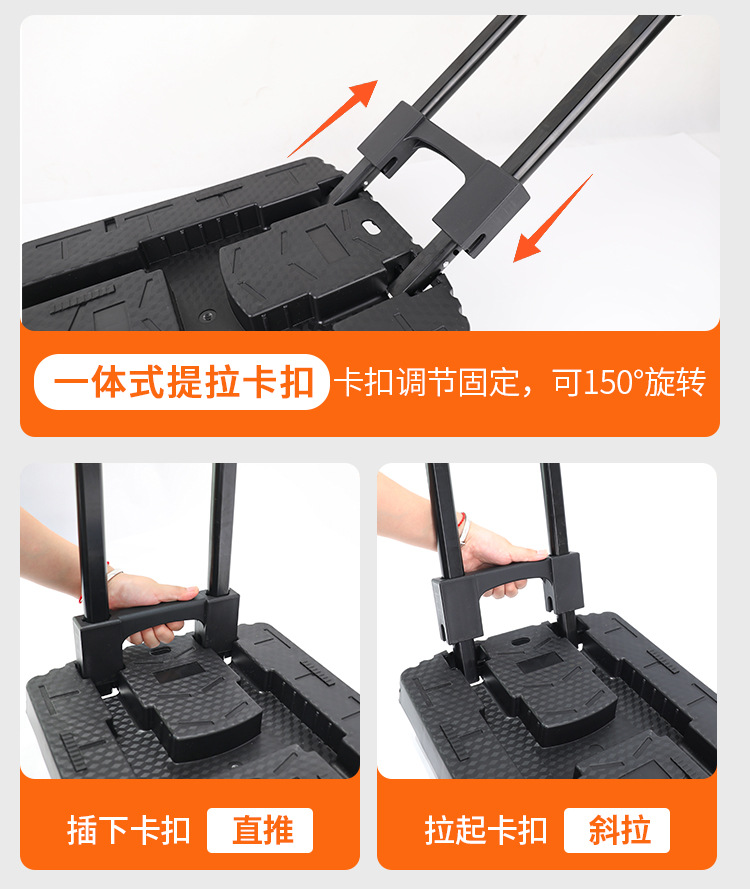 一体式提拉卡扣 卡扣调节固定，可150°旋转

插下卡扣 直推

拉起卡扣 斜拉