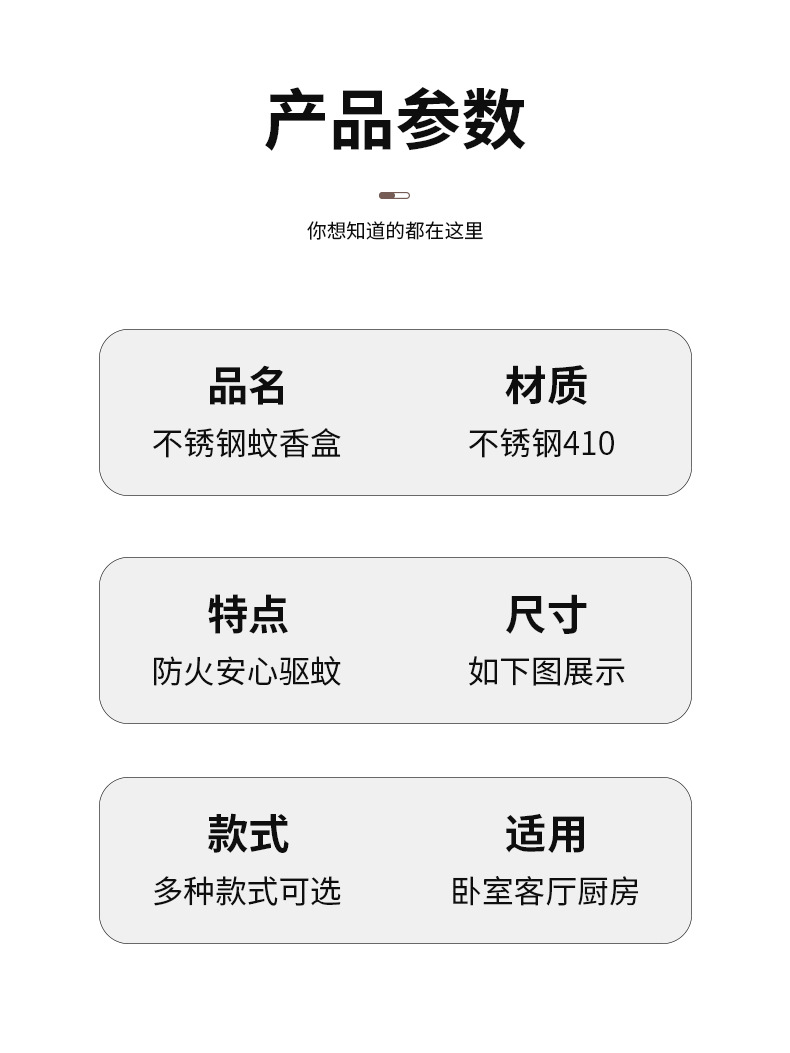 产品参数

你想知道的都在这里

品名
不锈钢蚊香盒

材质
不锈钢410

特点
防火安心驱蚊

尺寸
如下图展示

款式
多种款式可选

适用
卧室客厅厨房