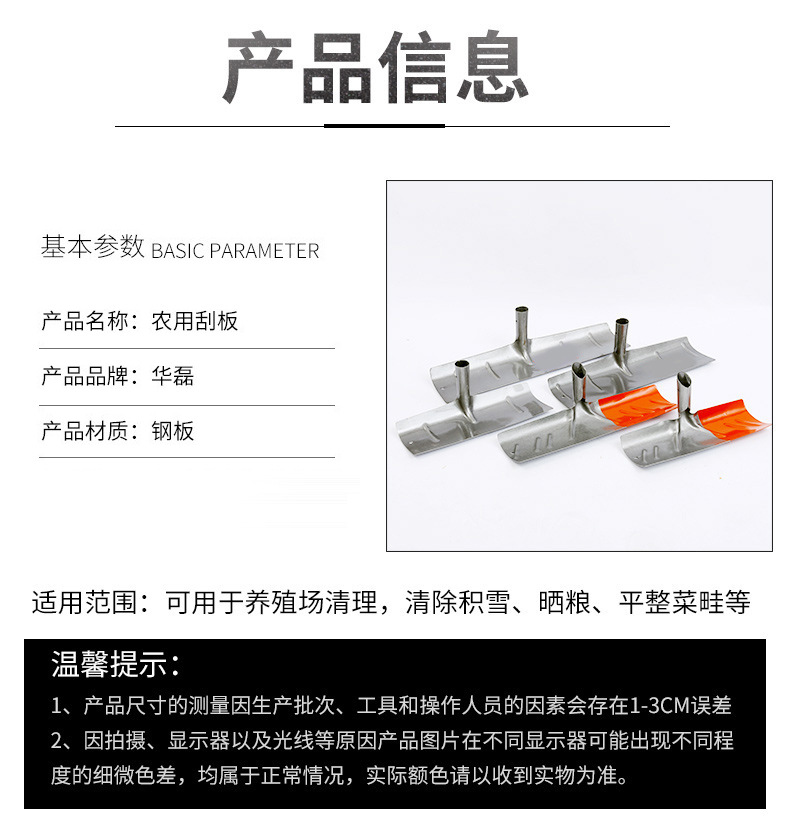 产品信息

基本参数 BASIC PARAMETER

产品名称：农用刮板

产品品牌：华磊

产品材质：钢板

适用范围：可用于养殖场清理，清除积雪、晒粮、平整菜畦等

温馨提示：

1、产品尺寸的测量因生产批次、工具和操作人员的因素会存在1-3CM误差

2、因拍摄、显示器以及光线等原因产品图片在不同显示器可能出现不同程度的细微色差，均属于正常情况，实际额色请以收到实物为准。