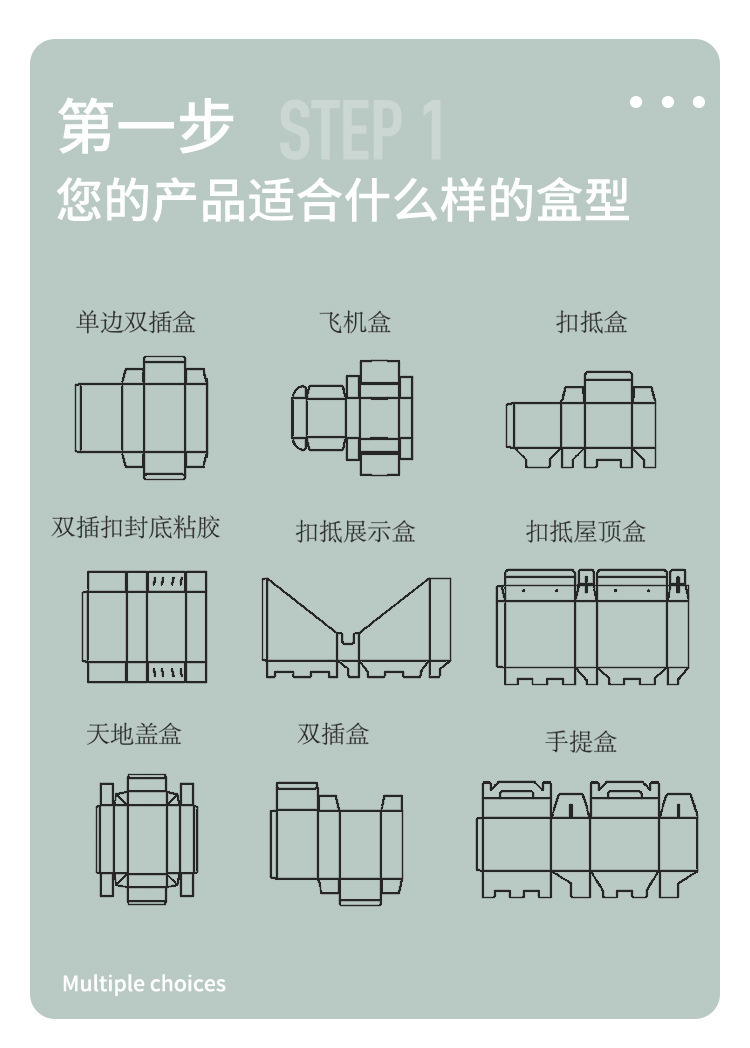 第一步 STEP 1
您的产品适合什么样的盒型

单边双插盒

飞机盒

扣抵盒

双插扣封底粘胶

扣抵展示盒

扣抵屋顶盒

天地盖盒

双插盒

手提盒

Multiple choices