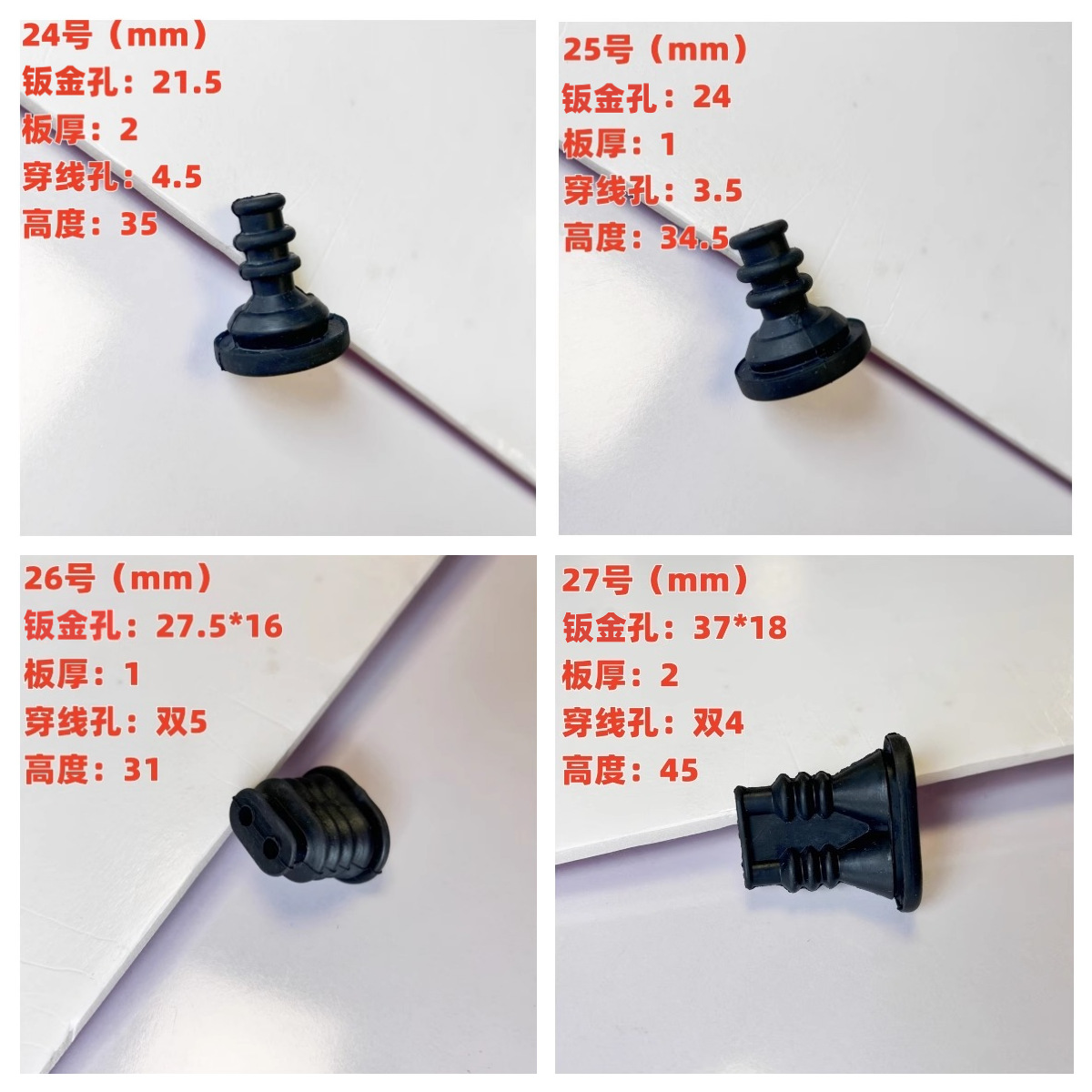 24号（mm）
钣金孔：21.5
板厚：2
穿线孔：4.5
高度：35

25号（mm）
钣金孔：24
板厚：1
穿线孔：3.5
高度：34.5

26号（mm）
钣金孔：27.5*16
板厚：1
穿线孔：双5
高度：31

27号（mm）
钣金孔：37*18
板厚：2
穿线孔：双4
高度：45