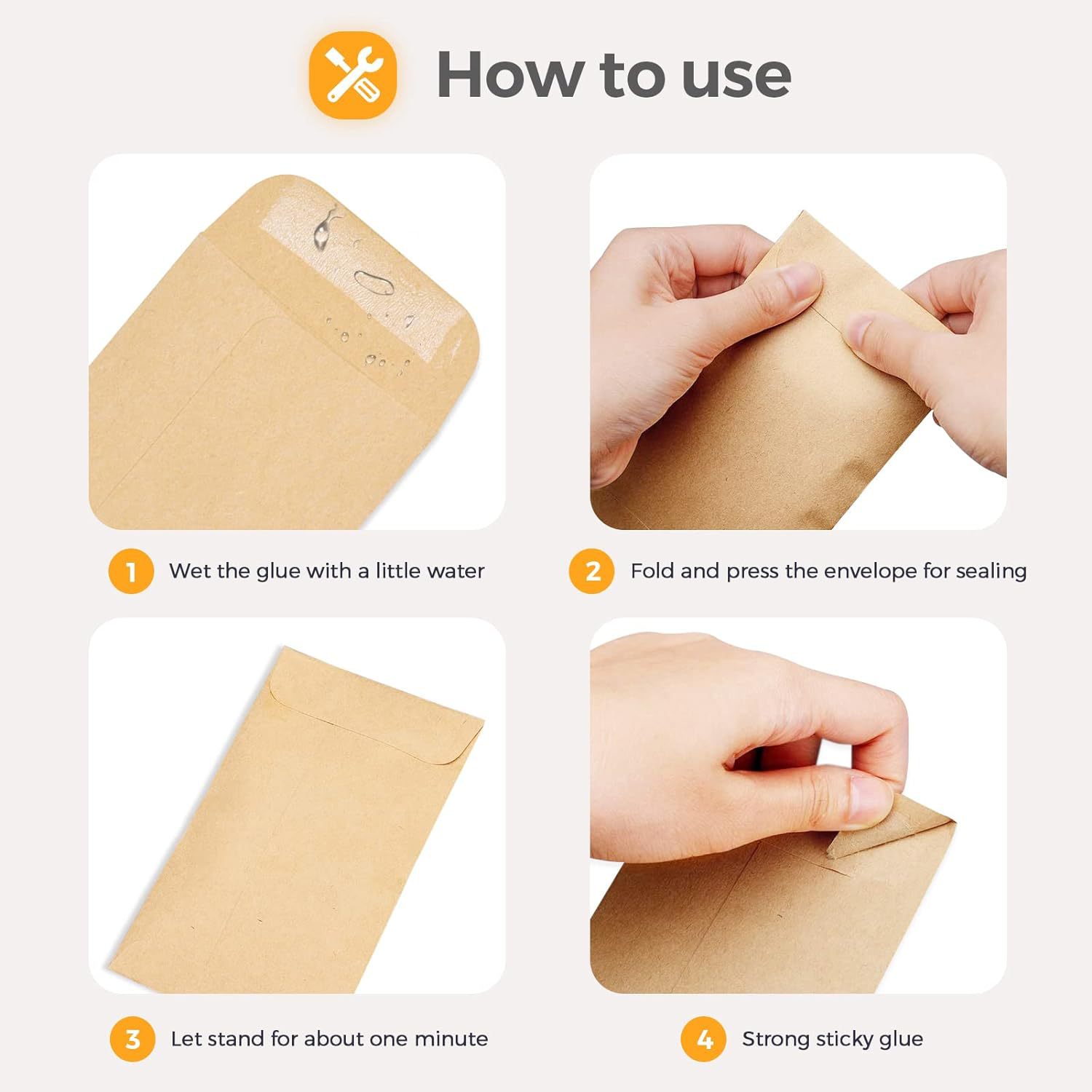 How to use

1 Wet the glue with a little water

2 Fold and press the envelope for sealing

3 Let stand for about one minute

4 Strong sticky glue