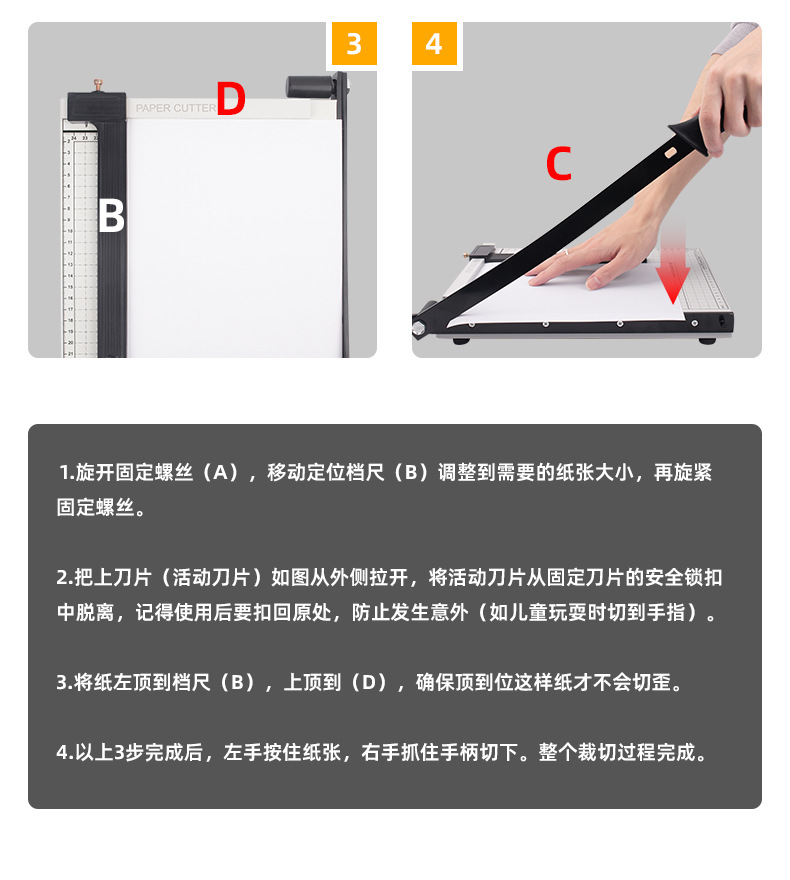 3

PAPER CUTTER

D

B

4

C

1.旋开固定螺丝（A），移动定位档尺（B）调整到需要的纸张大小，再旋紧固定螺丝。

2.把上刀片（活动刀片）如图从外侧拉开，将活动刀片从固定刀片的安全锁扣中脱离，记得使用后要扣回原处，防止发生意外（如儿童玩耍时切到手指）。

3.将纸左顶到档尺（B），上顶到（D），确保顶到位这样纸才不会切歪。

4.以上3步完成后，左手按住纸张，右手抓住手柄切下。整个裁切过程完成。