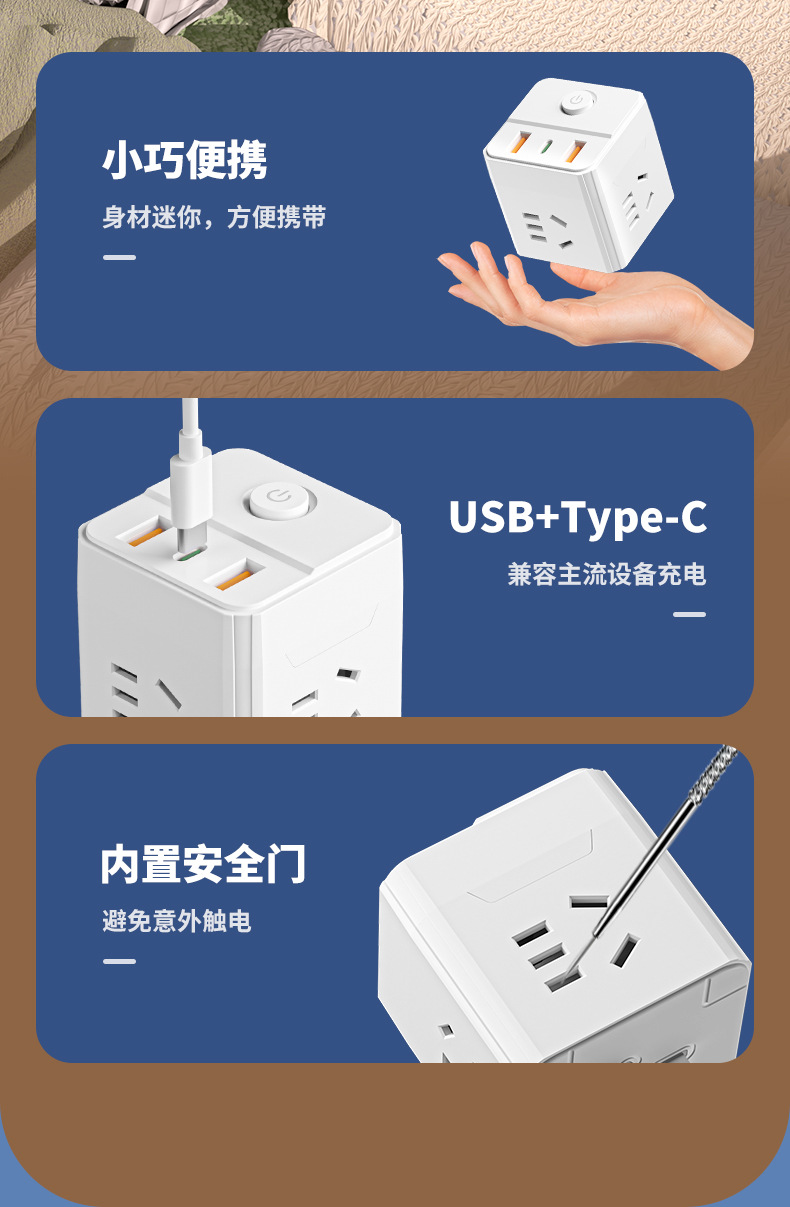 小巧便携

身材迷你，方便携带

USB+Type-C

兼容主流设备充电

内置安全门

避免意外触电