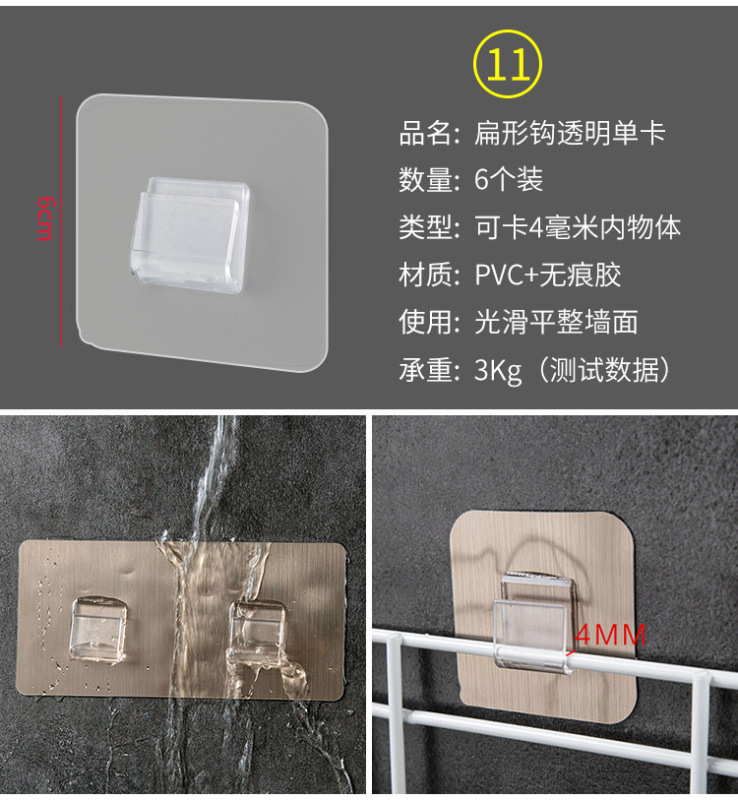 6cm

⑪

品名: 扁形钩透明单卡
数量: 6个装
类型: 可卡4毫米内物体
材质: PVC+无痕胶
使用: 光滑平整墙面
承重: 3Kg（测试数据）

4MM