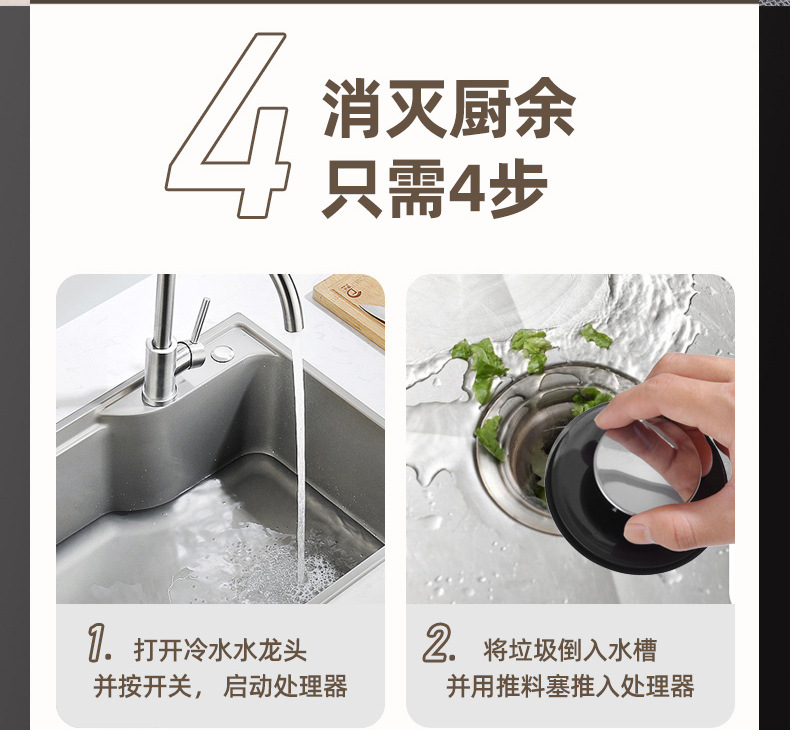 4 消灭厨余
只需4步

1. 打开冷水水龙头
并按开关，启动处理器

2. 将垃圾倒入水槽
并用推料塞推入处理器