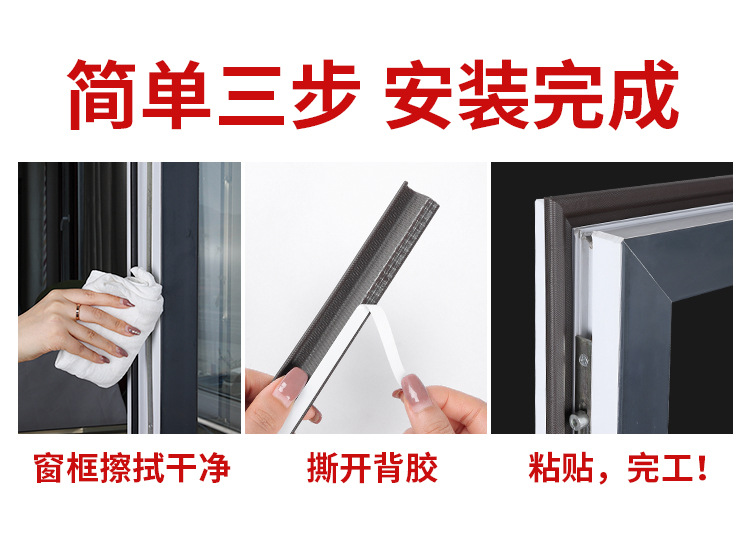 简单三步 安装完成

窗框擦拭干净

撕开背胶

粘贴，完工！