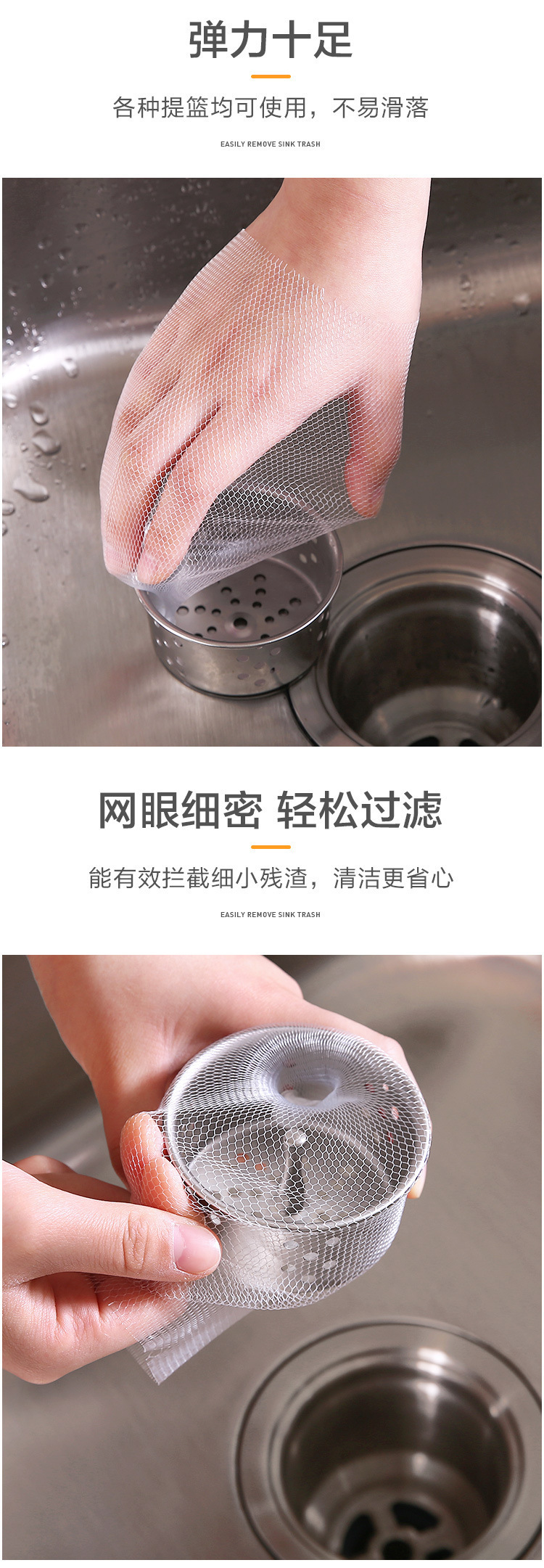 弹力十足

各种提篮均可使用，不易滑落

EASILY REMOVE SINK TRASH

网眼细密 轻松过滤

能有效拦截细小残渣，清洁更省心

EASILY REMOVE SINK TRASH