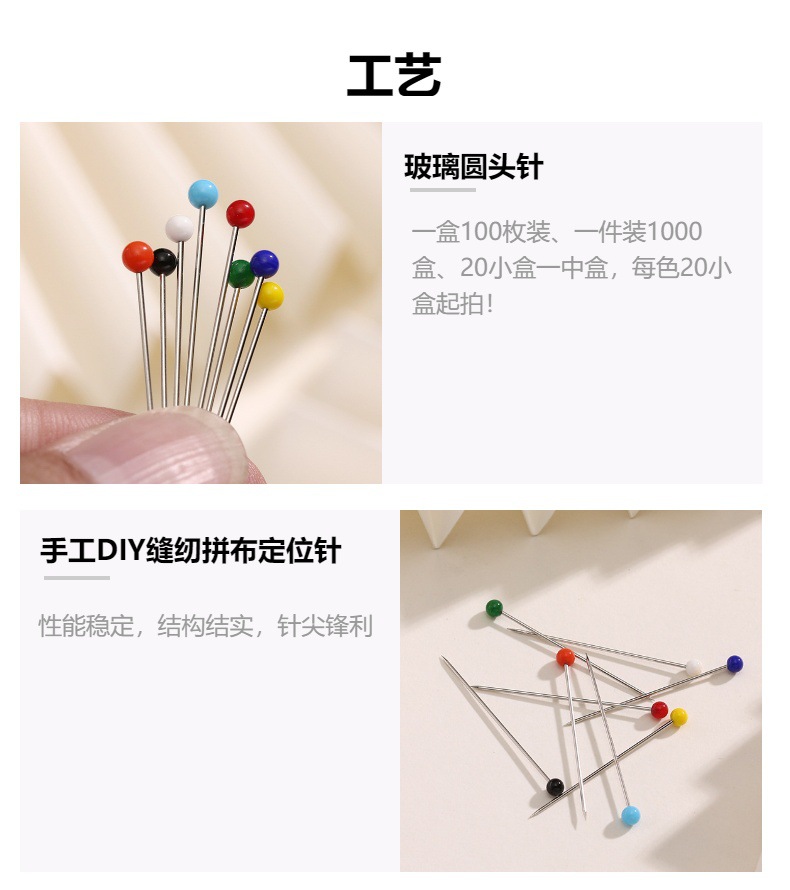 工艺

玻璃圆头针

一盒100枚装、一件装1000盒、20小盒一中盒，每色20小盒起拍！

手工DIY缝纫拼布定位针

性能稳定，结构结实，针尖锋利