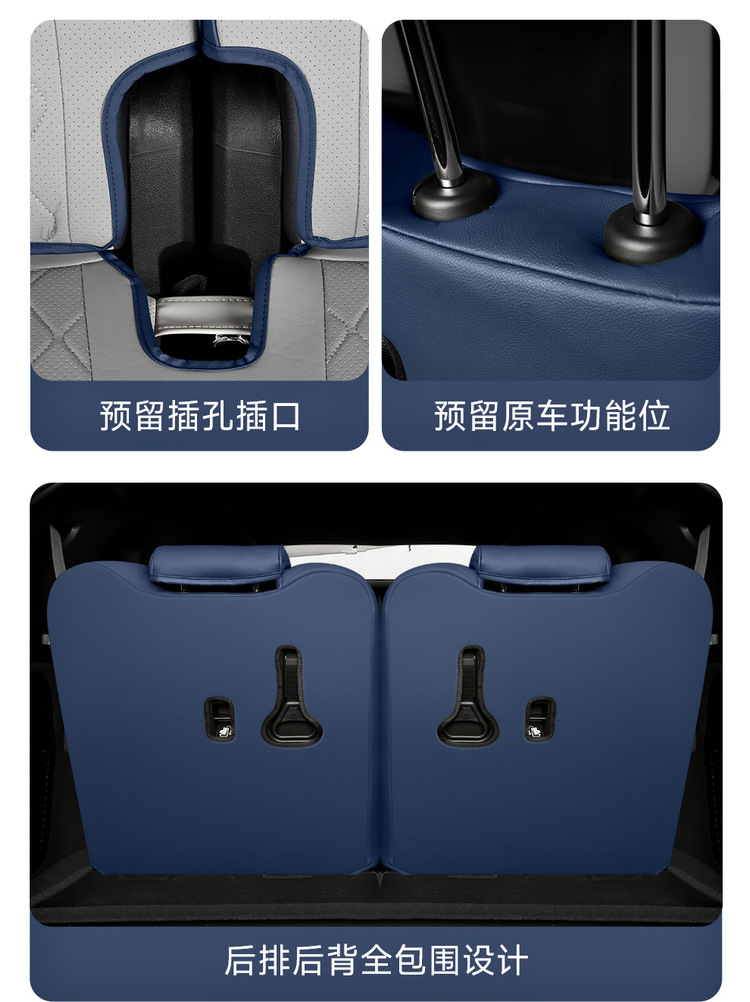 预留插孔插口

预留原车功能位

后排后背全包围设计