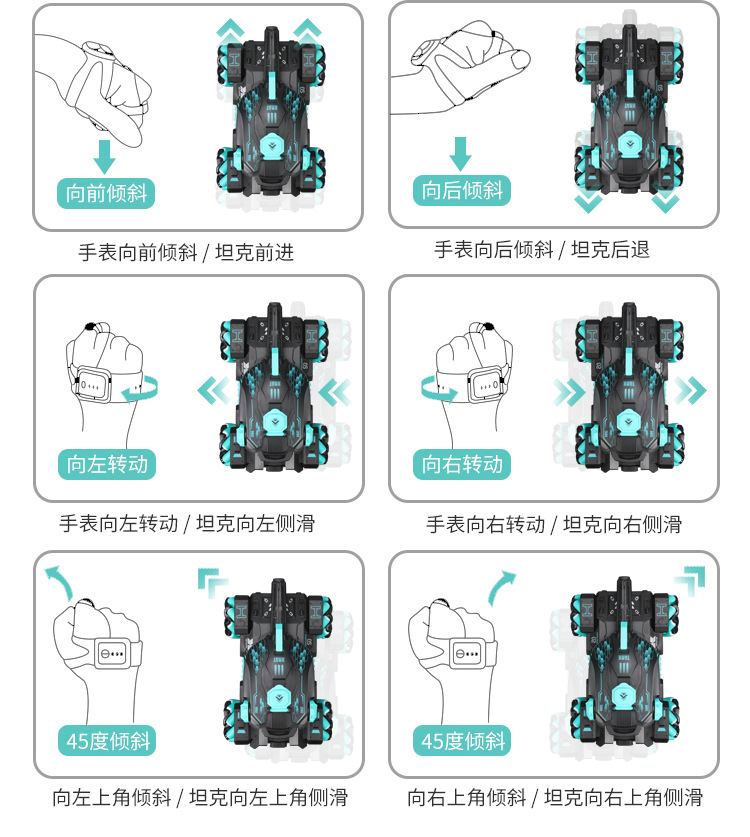 向前倾斜

手表向前倾斜 / 坦克前进

向后倾斜

手表向后倾斜 / 坦克后退

向左转动

手表向左转动 / 坦克向左侧滑

向右转动

手表向右转动 / 坦克向右侧滑

45度倾斜

向左上角倾斜 / 坦克向左上角侧滑

45度倾斜

向右上角倾斜 / 坦克向右上角侧滑