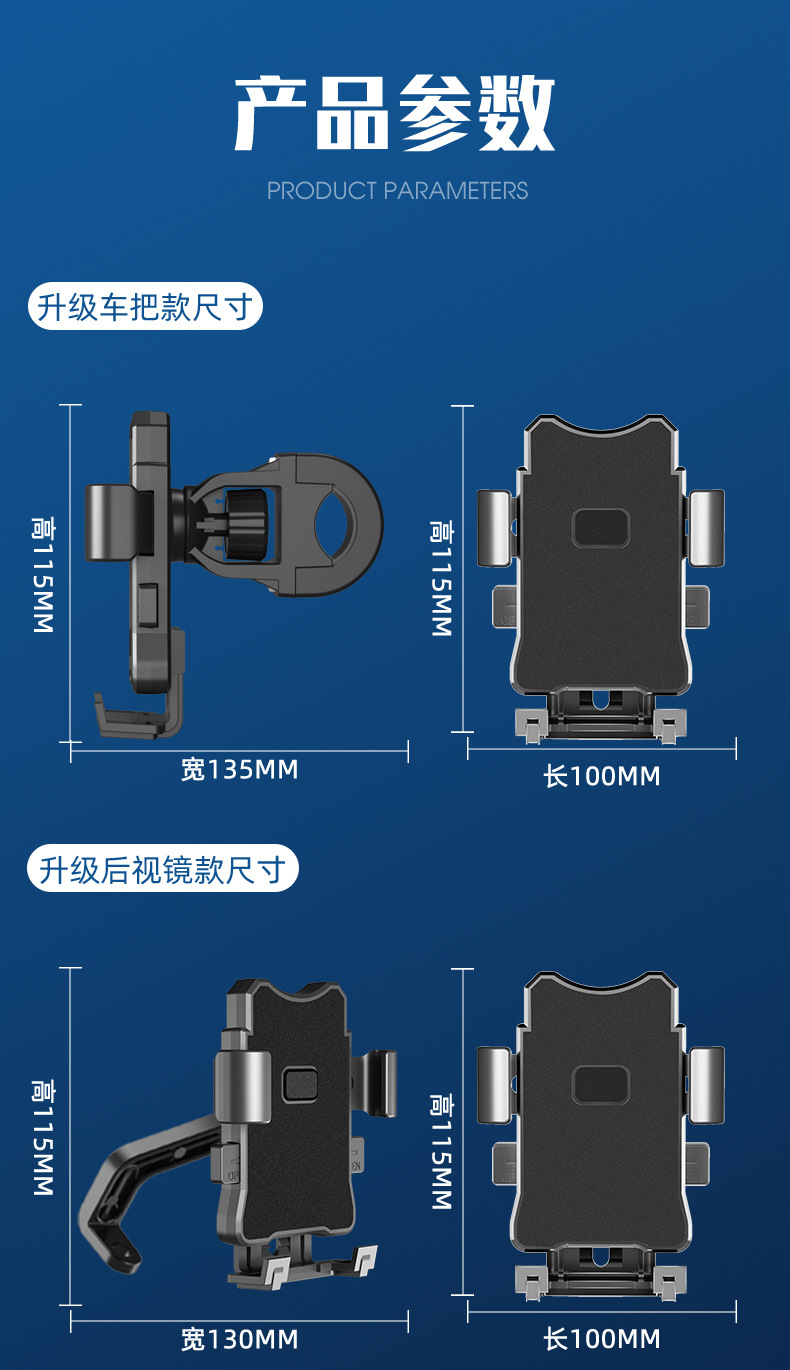 产品参数
PRODUCT PARAMETERS

升级车把款尺寸

高115MM
宽135MM
高115MM
长100MM

升级后视镜款尺寸

高115MM
宽130MM
高115MM
长100MM