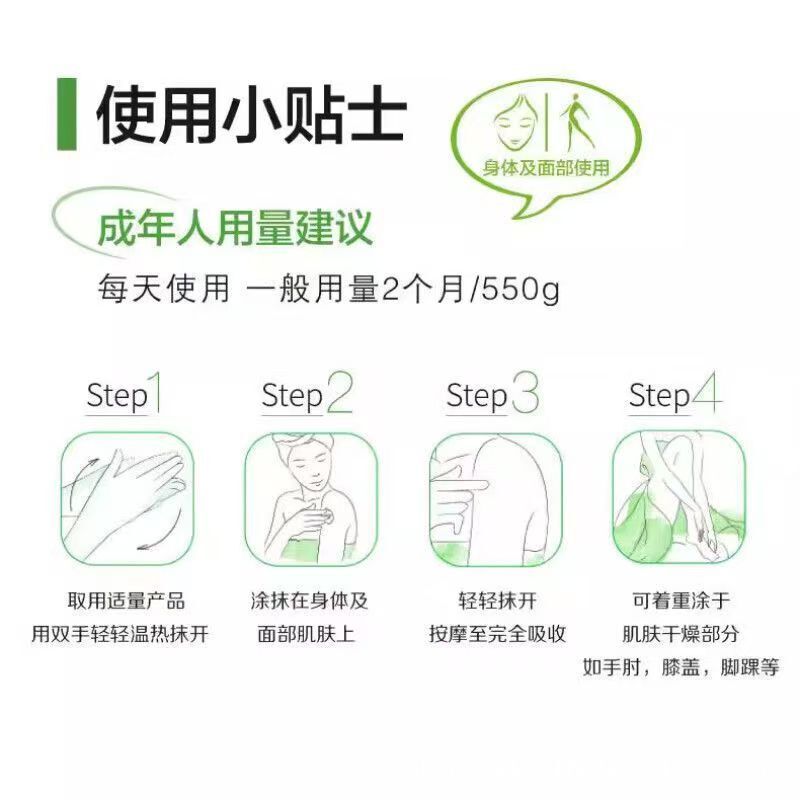 使用小贴士

身体及面部使用

成年人用量建议

每天使用 一般用量2个月/550g

Step1

取用适量产品
用双手轻轻温热抹开

Step2

涂抹在身体及
面部肌肤上

Step3

轻轻抹开
按摩至完全吸收

Step4

可着重涂于
肌肤干燥部分
如手肘，膝盖，脚踝等