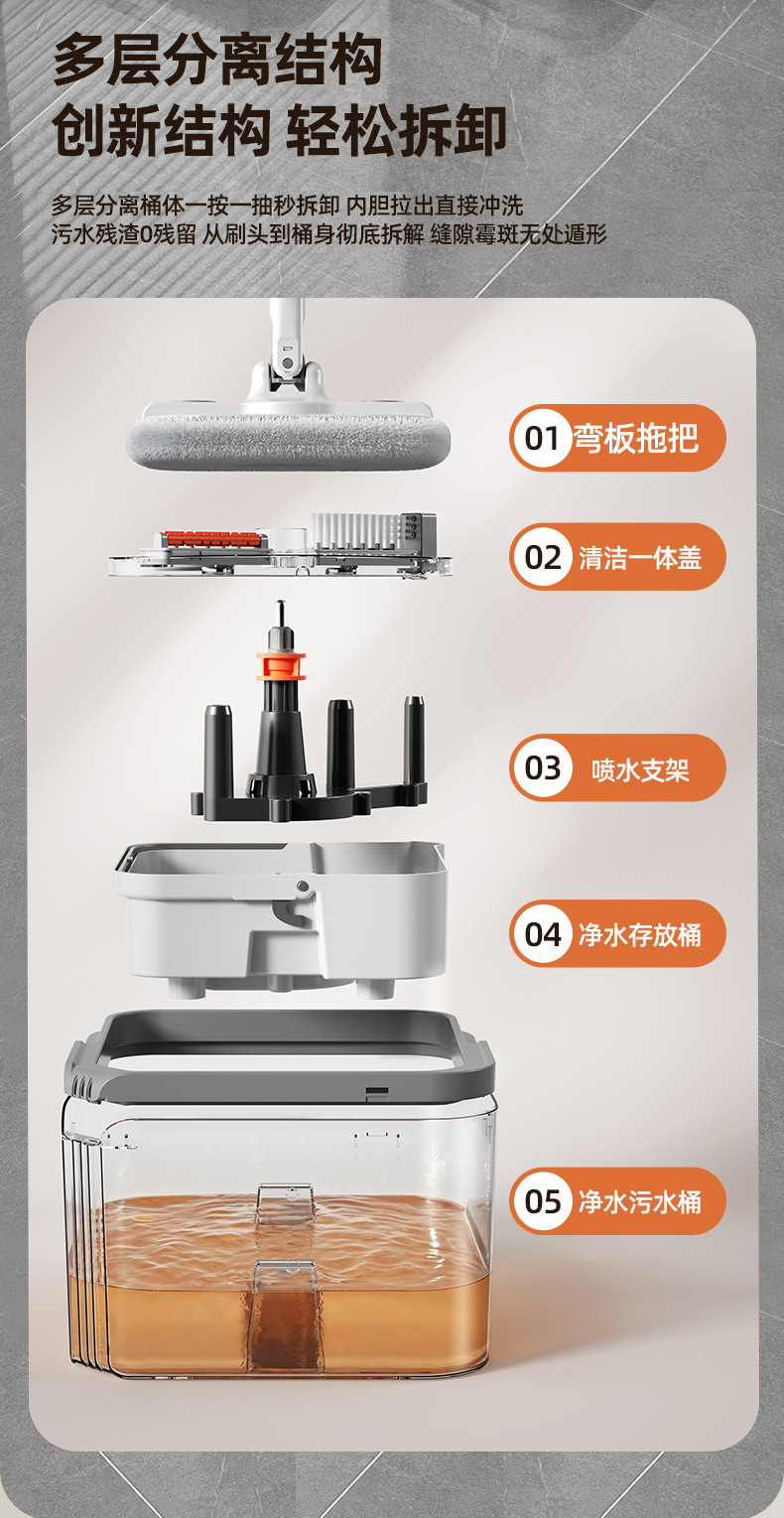 多层分离结构
创新结构 轻松拆卸

多层分离桶体一按一抽秒拆卸 内胆拉出直接冲洗
污水残渣0残留 从刷头到桶身彻底拆解 缝隙霉斑无处遁形

01 弯板拖把

02 清洁一体盖

03 喷水支架

04 净水存放桶

05 净水污水桶