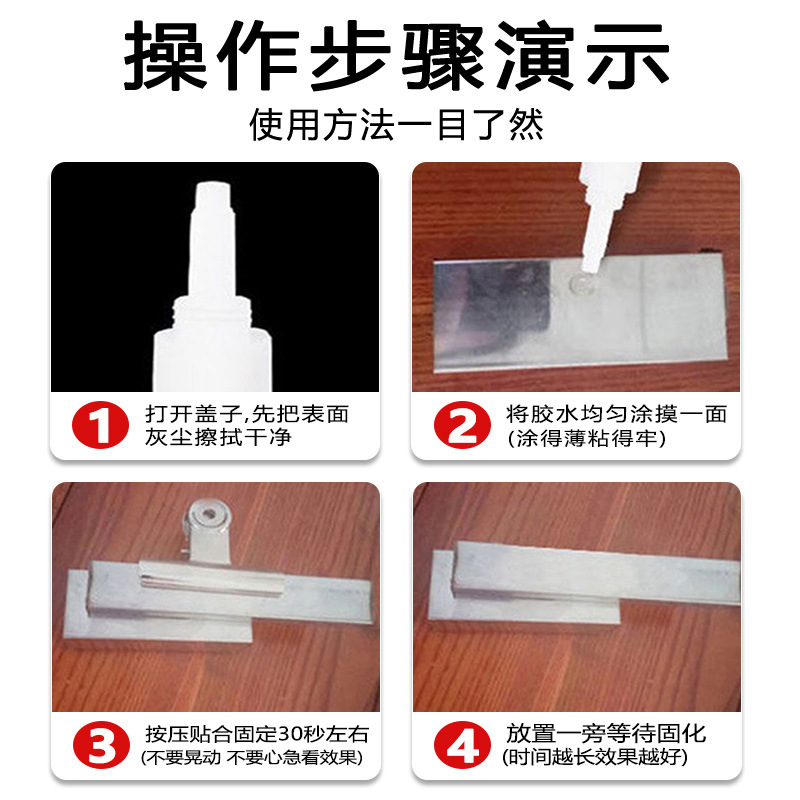 操作步骤演示

使用方法一目了然

1 打开盖子,先把表面灰尘擦拭干净

2 将胶水均匀涂摸一面 (涂得薄粘得牢)

3 按压贴合固定30秒左右 (不要晃动 不要心急看效果)

4 放置一旁等待固化 (时间越长效果越好)