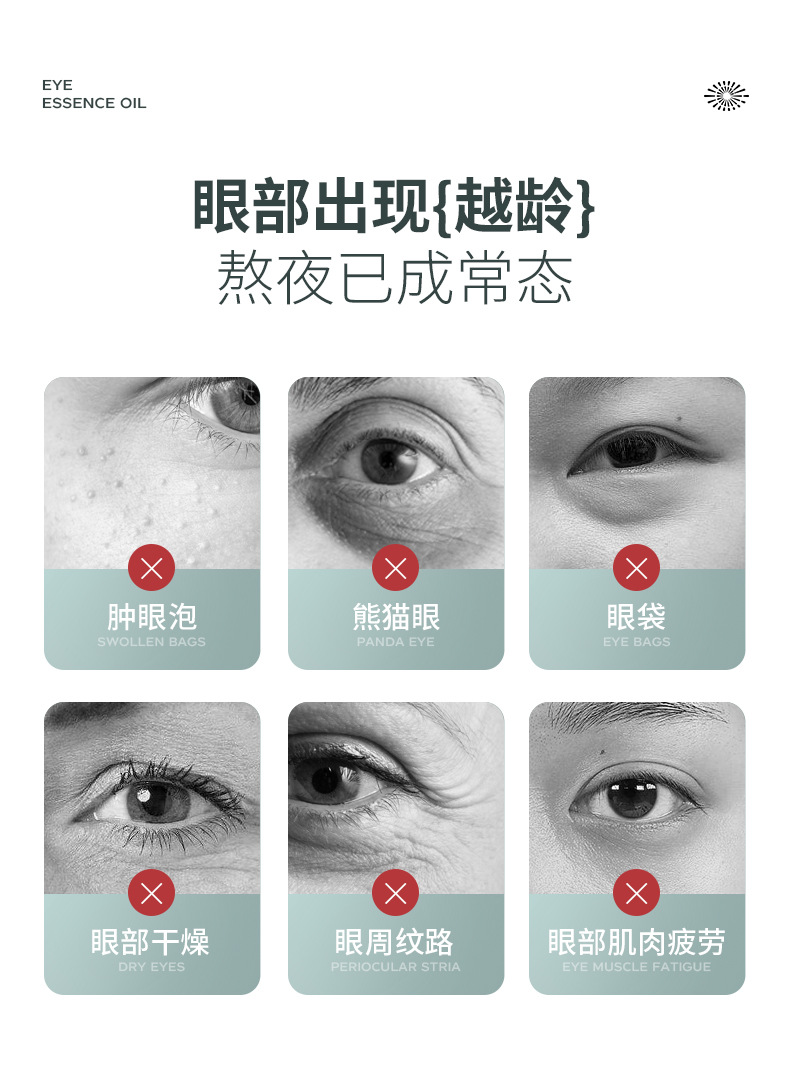 EYE
ESSENCE OIL

眼部出现{越龄}
熬夜已成常态

肿眼泡
SWOLLEN BAGS

熊猫眼
PANDA EYE

眼袋
EYE BAGS

眼部干燥
DRY EYES

眼周纹路
PERIOCULAR STRIA

眼部肌肉疲劳
EYE MUSCLE FATIGUE