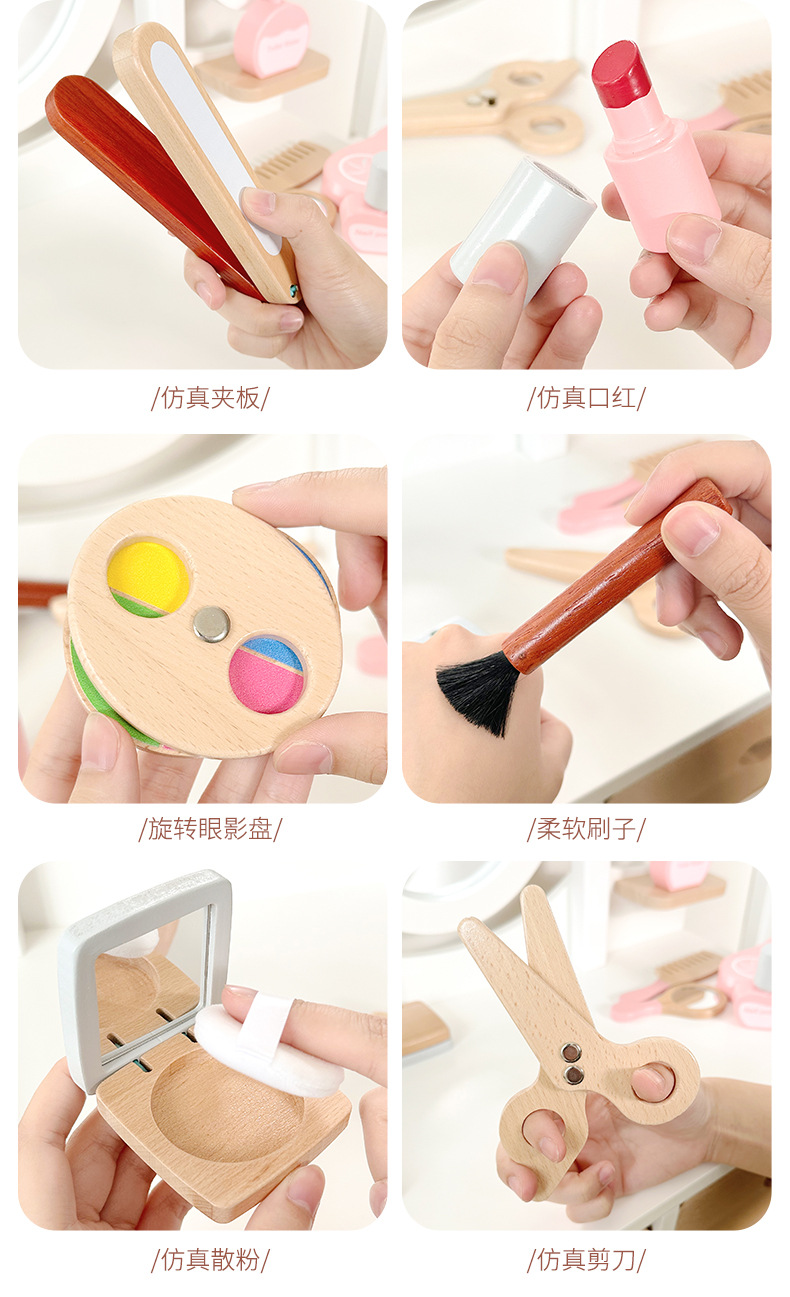 /仿真夹板/

/仿真口红/

/旋转眼影盘/

/柔软刷子/

/仿真散粉/

/仿真剪刀/